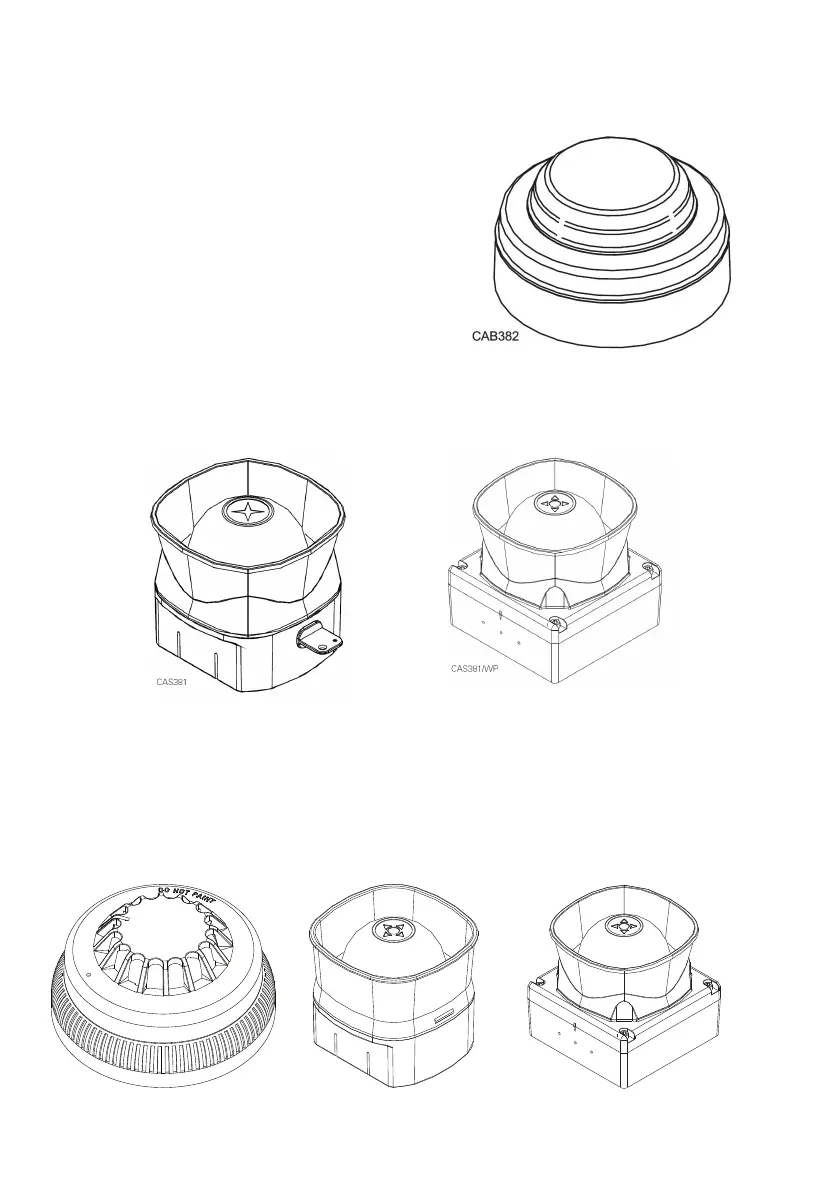 CAB382

CAS381

CAS381/WP

DO NOT PAINT