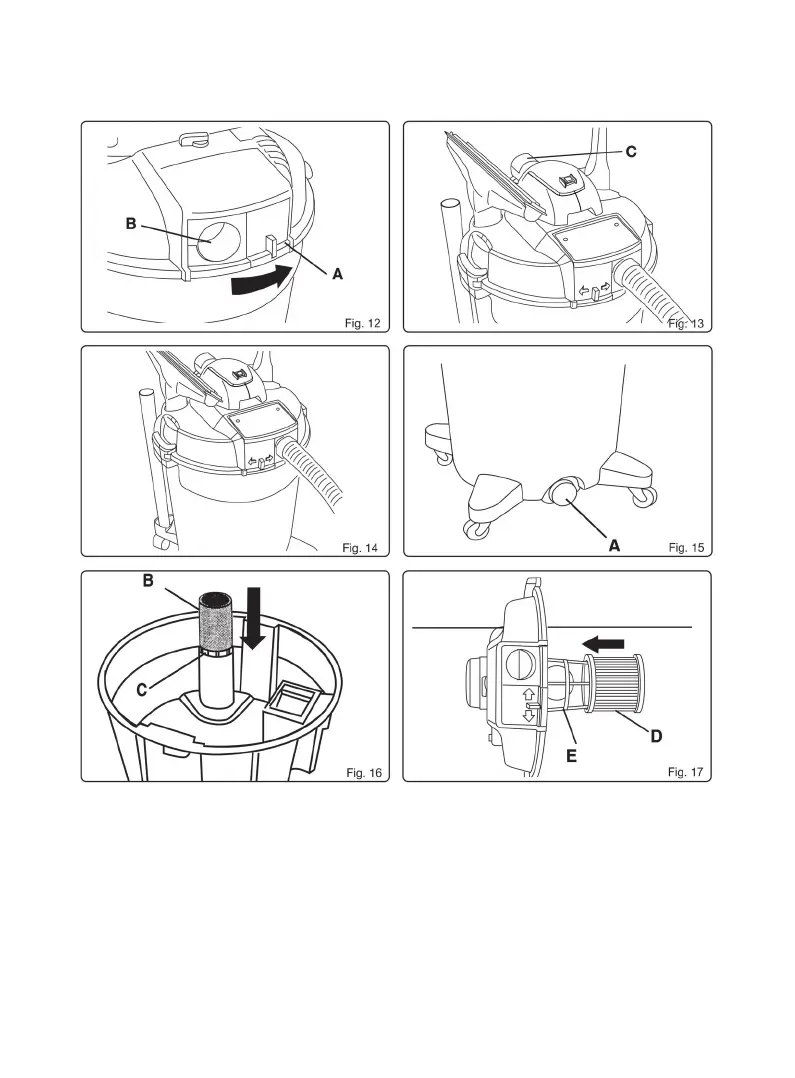 B
A
Fig. 12

C
Fig. 13

Fig. 14

A
Fig. 15

B
C
Fig. 16

E
D
Fig. 17