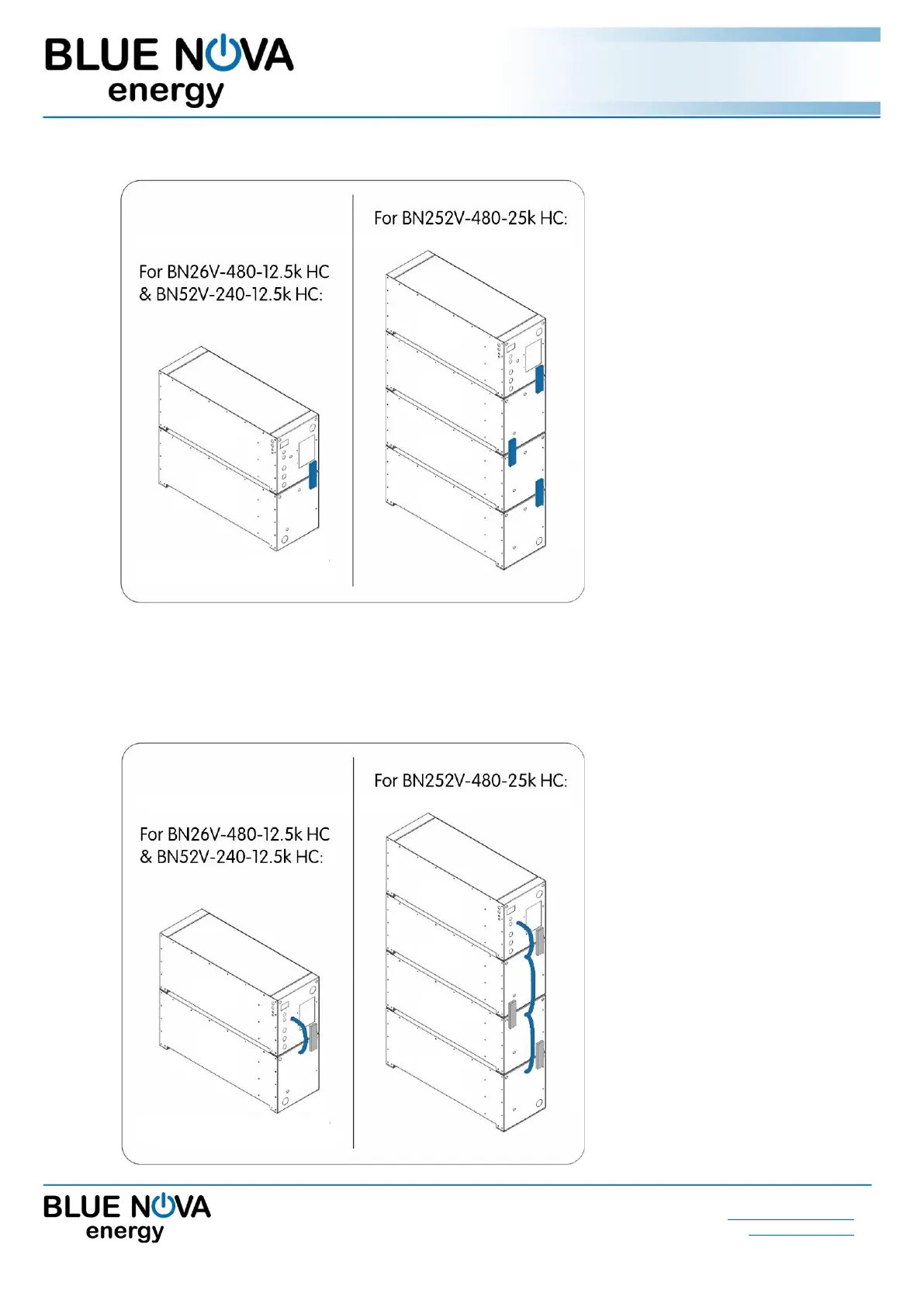 BLUE NOVA energy

For BN26V-480-12.5k HC & BN52V-240-12.5k HC:

For BN252V-480-25k HC:

For BN26V-480-12.5k HC & BN52V-240-12.5k HC:

For BN252V-480-25k HC:

BLUE NOVA energy