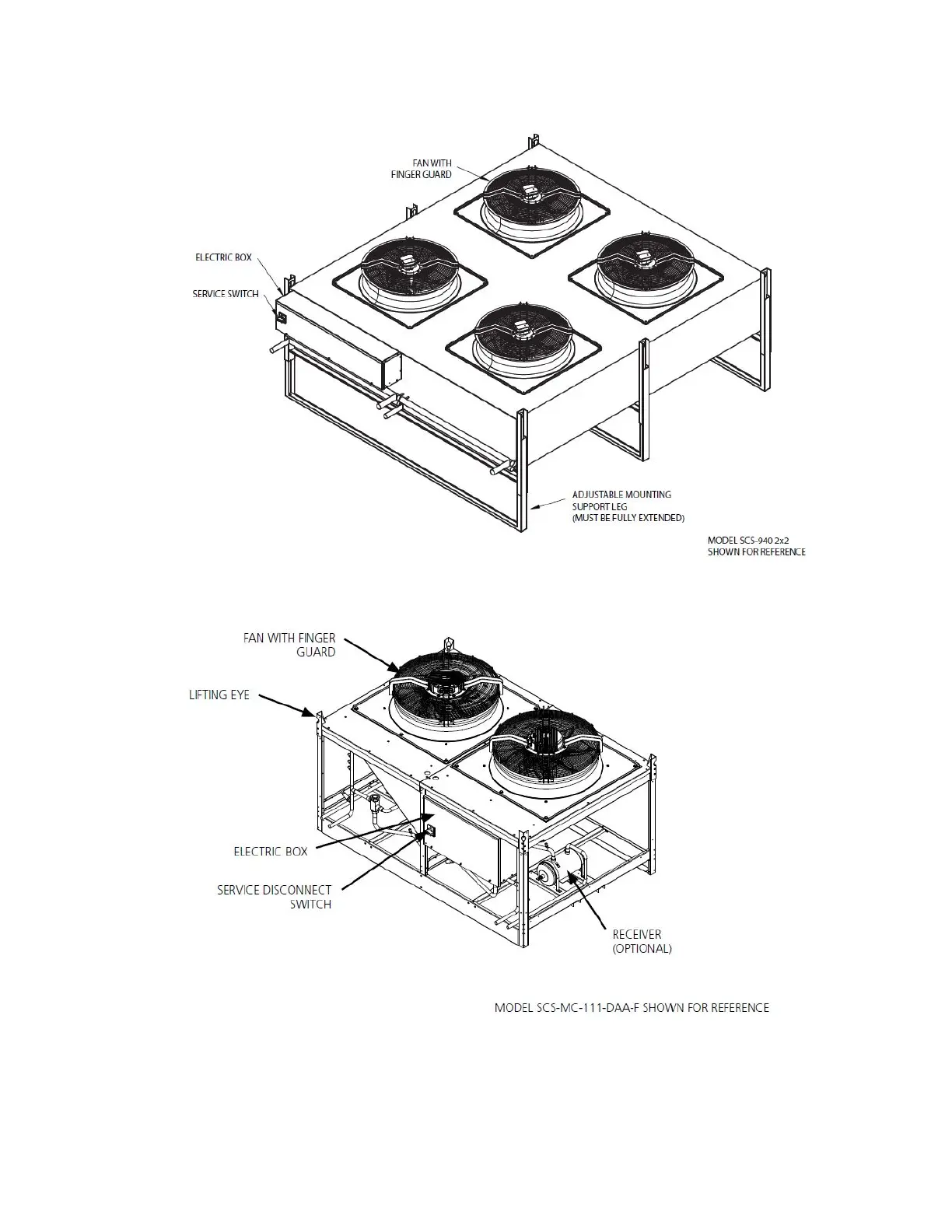 FAN WITH
FINGER GUARD

ELECTRIC BOX

SERVICE SWITCH

ADJUSTABLE MOUNTING
SUPPORT LEG
(MUST BE FULLY EXTENDED)

MODEL SCS-940 2x2
SHOWN FOR REFERENCE

FAN WITH FINGER
GUARD

LIFTING EYE

ELECTRIC BOX

SERVICE DISCONNECT
SWITCH

RECEIVER
(OPTIONAL)

MODEL SCS-MC-111-DAA-F SHOWN FOR REFERENCE