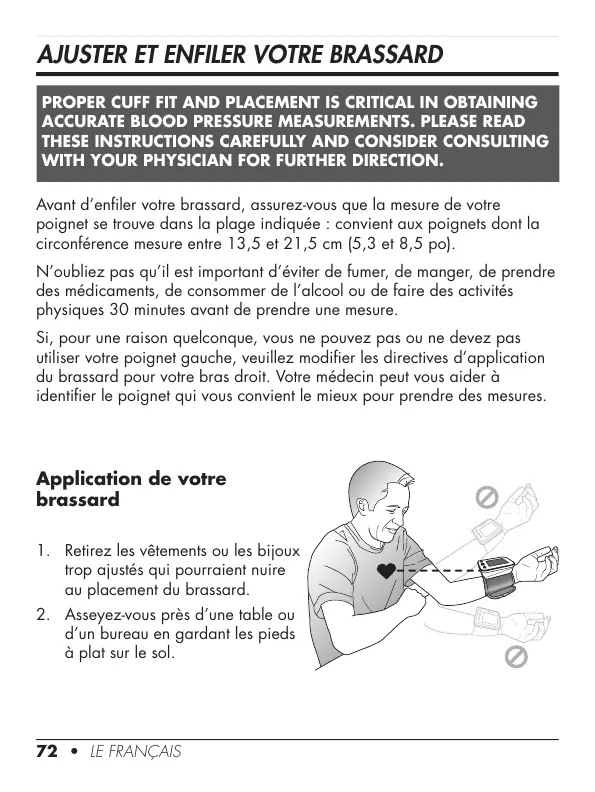 AJUSTER ET ENFILER VOTRE BRASSARD

PROPER CUFF FIT AND PLACEMENT IS CRITICAL IN OBTAINING ACCURATE BLOOD PRESSURE MEASUREMENTS. PLEASE READ THESE INSTRUCTIONS CAREFULLY AND CONSIDER CONSULTING WITH YOUR PHYSICIAN FOR FURTHER DIRECTION.

Avant d'enfiler votre brassard, assurez-vous que la mesure de votre poignet se trouve dans la plage indiquée : convient aux poignets dont la circonférence mesure entre 13,5 et 21,5 cm (5,3 et 8,5 po).

N'oubliez pas qu'il est important d'éviter de fumer, de manger, de prendre des médicaments, de consommer de l'alcool ou de faire des activités physiques 30 minutes avant de prendre une mesure.

Si, pour une raison quelconque, vous ne pouvez pas ou ne devez pas utiliser votre poignet gauche, veuillez modifier les directives d'application du brassard pour votre bras droit. Votre médecin peut vous aider à identifier le poignet qui vous convient le mieux pour prendre des mesures.

Application de votre brassard

1. Retirez les vêtements ou les bijoux trop ajustés qui pourraient nuire au placement du brassard.
2. Asseyez-vous près d'une table ou d'un bureau en gardant les pieds à plat sur le sol.

72 • LE FRANÇAIS