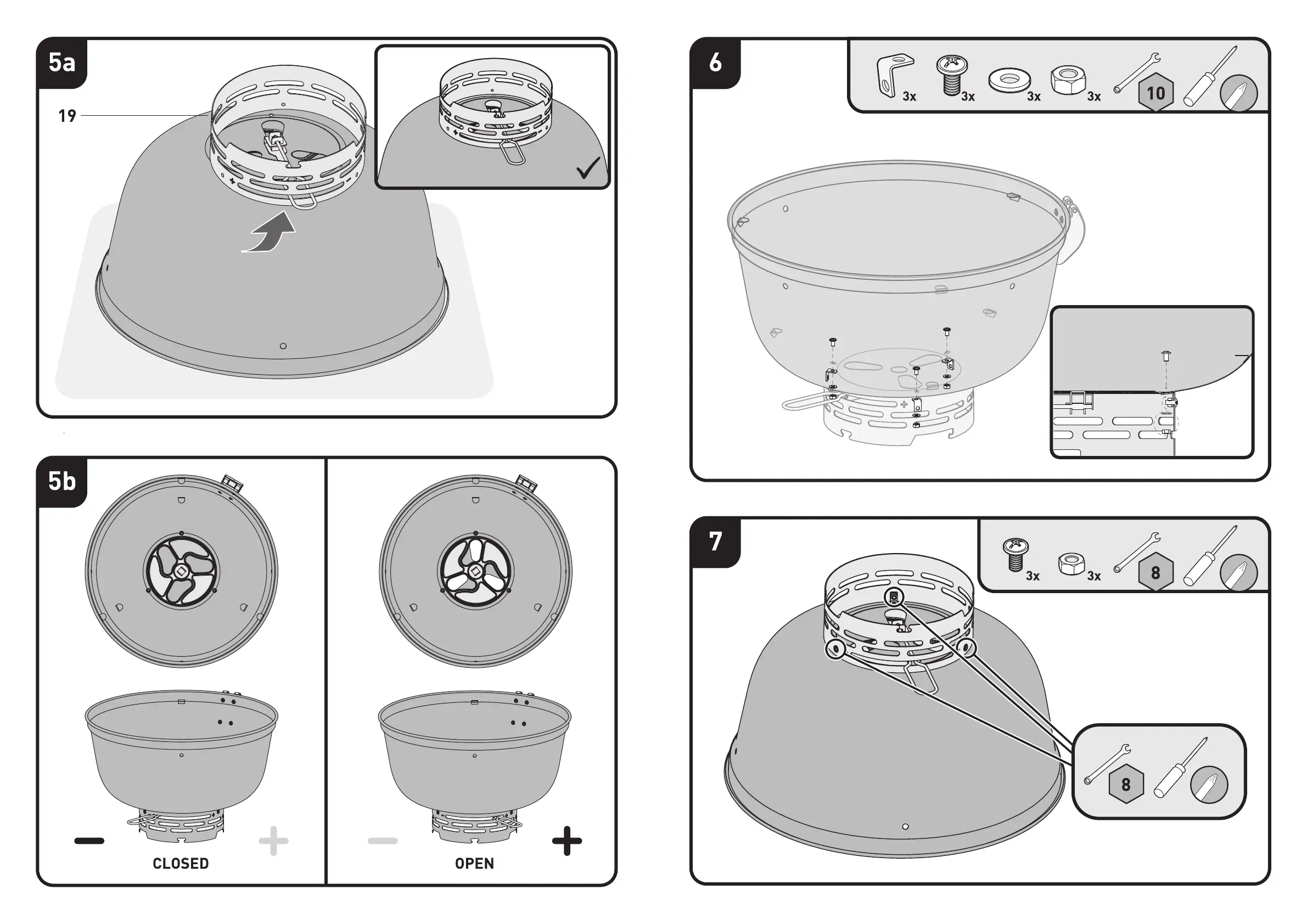 5a

19

5b

−

+

CLOSED

−

+

OPEN

6

3x 3x 3x 3x

10

7

3x 3x

8

8