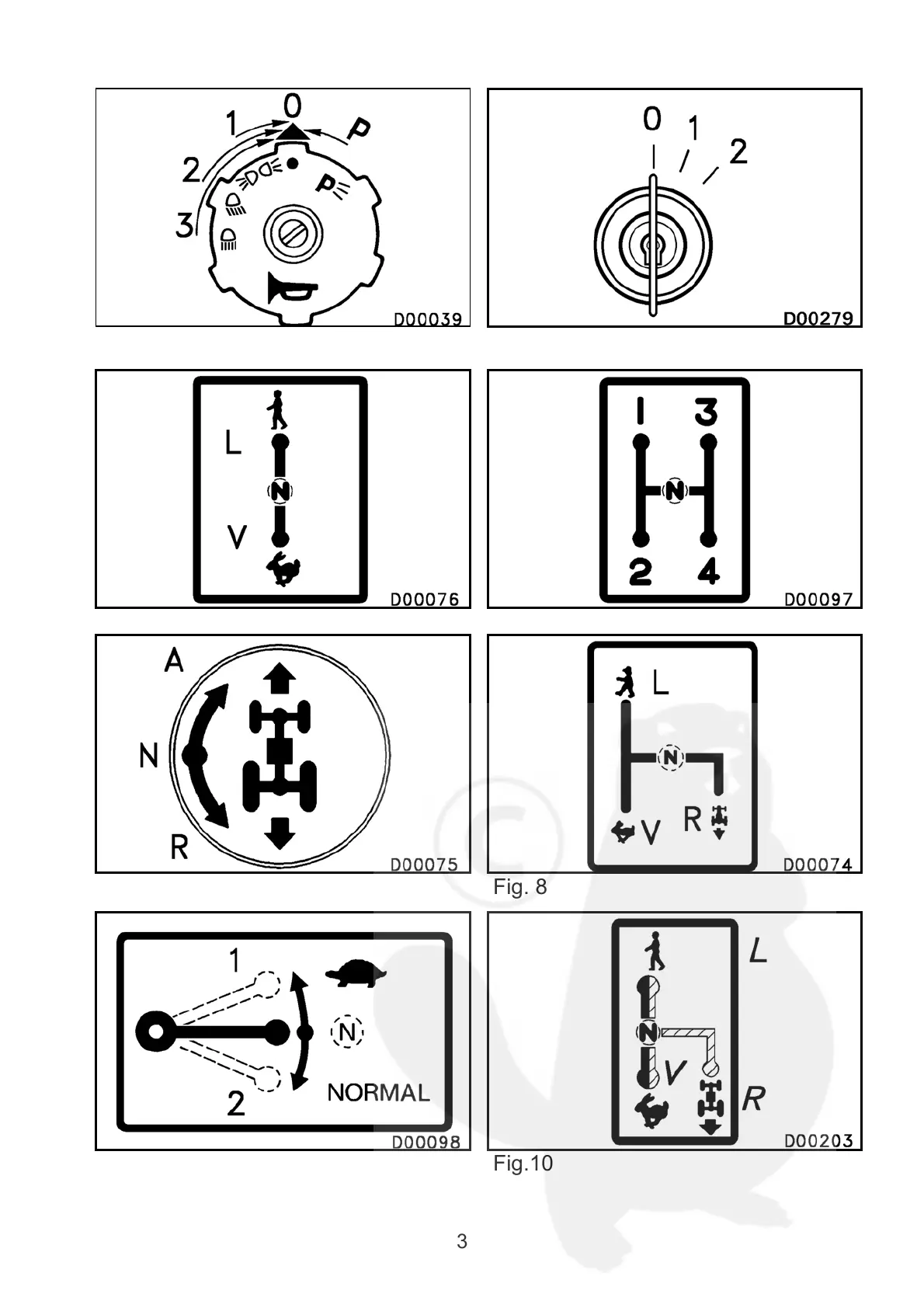 1
0
P
2
3
P
D00039

0
1
2
D00279

L
N
V
D00076

1
3
N
2
4
D00097

A
N
R
D00075

L
N
V
R
D00074
Fig. 8

1
N
2
NORMAL
D00098

L
N
V
R
D00203
Fig.10

3