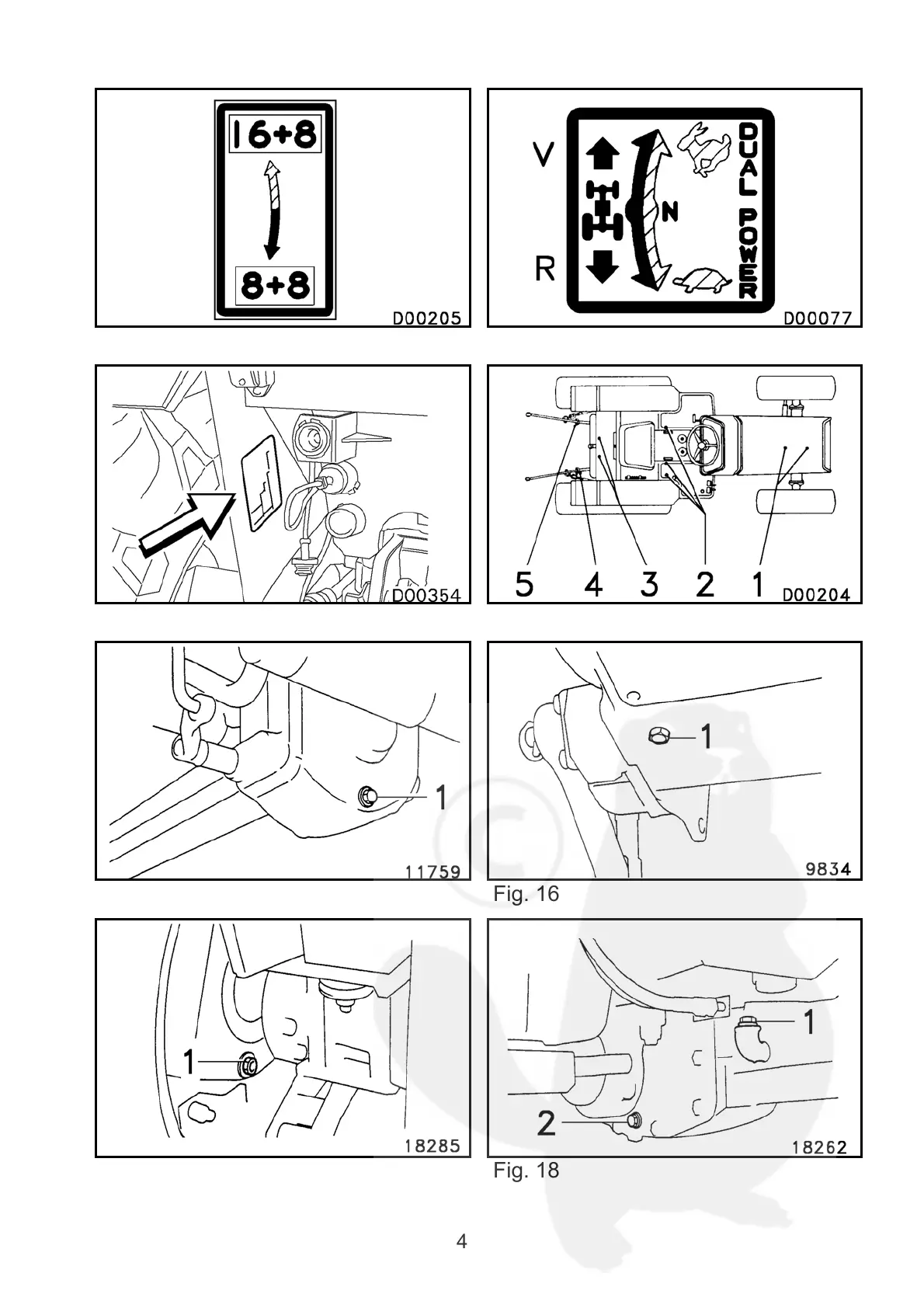 16+8

8+8

D00205

V

R

N

DUAL POWER

D00077

D00354

5 4 3 2 1 D00204

1

11759

1

9834

Fig. 16

1

18285

1

2

18262

Fig. 18

4