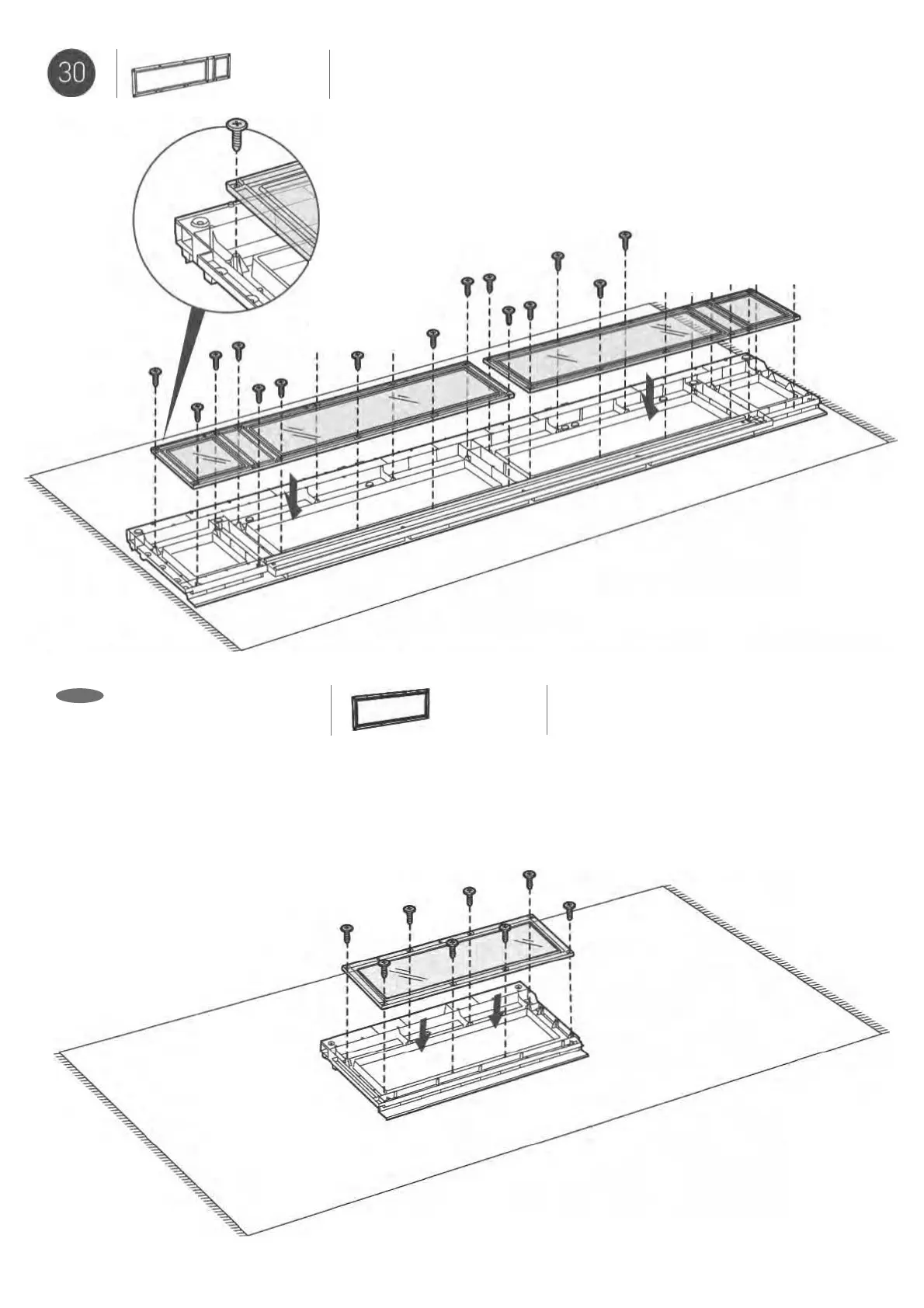 30