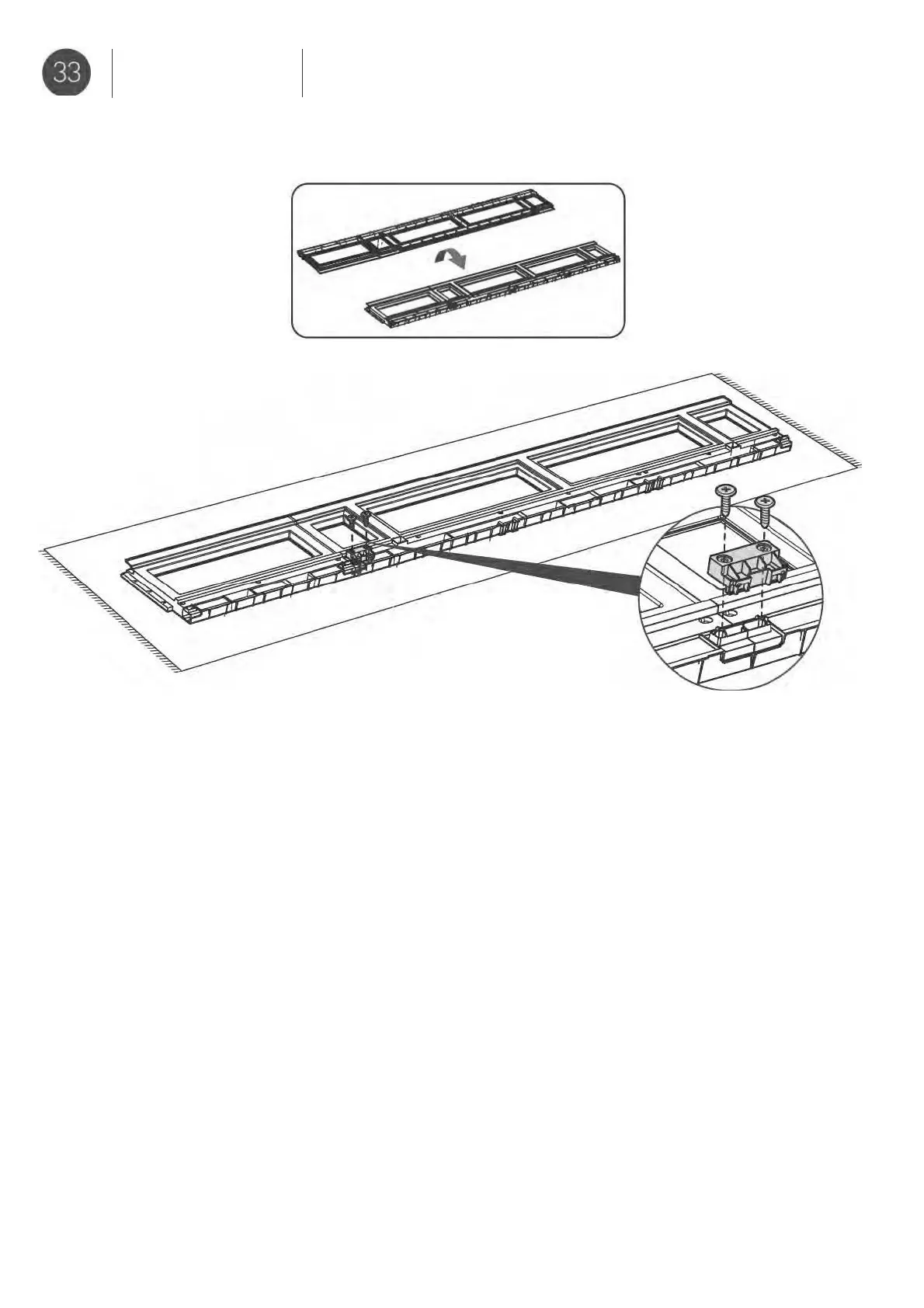 33