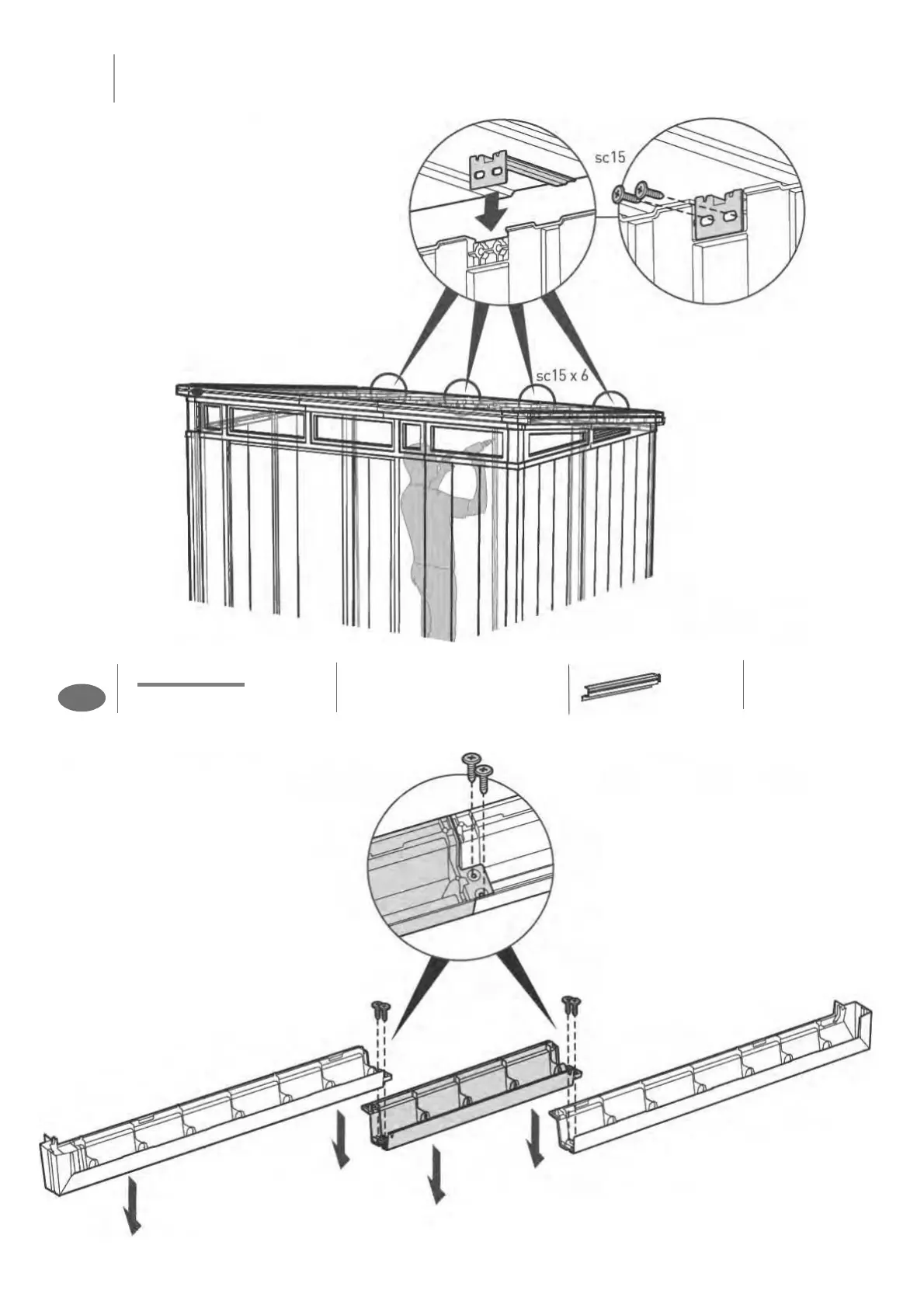 sc15

sc15 x 6