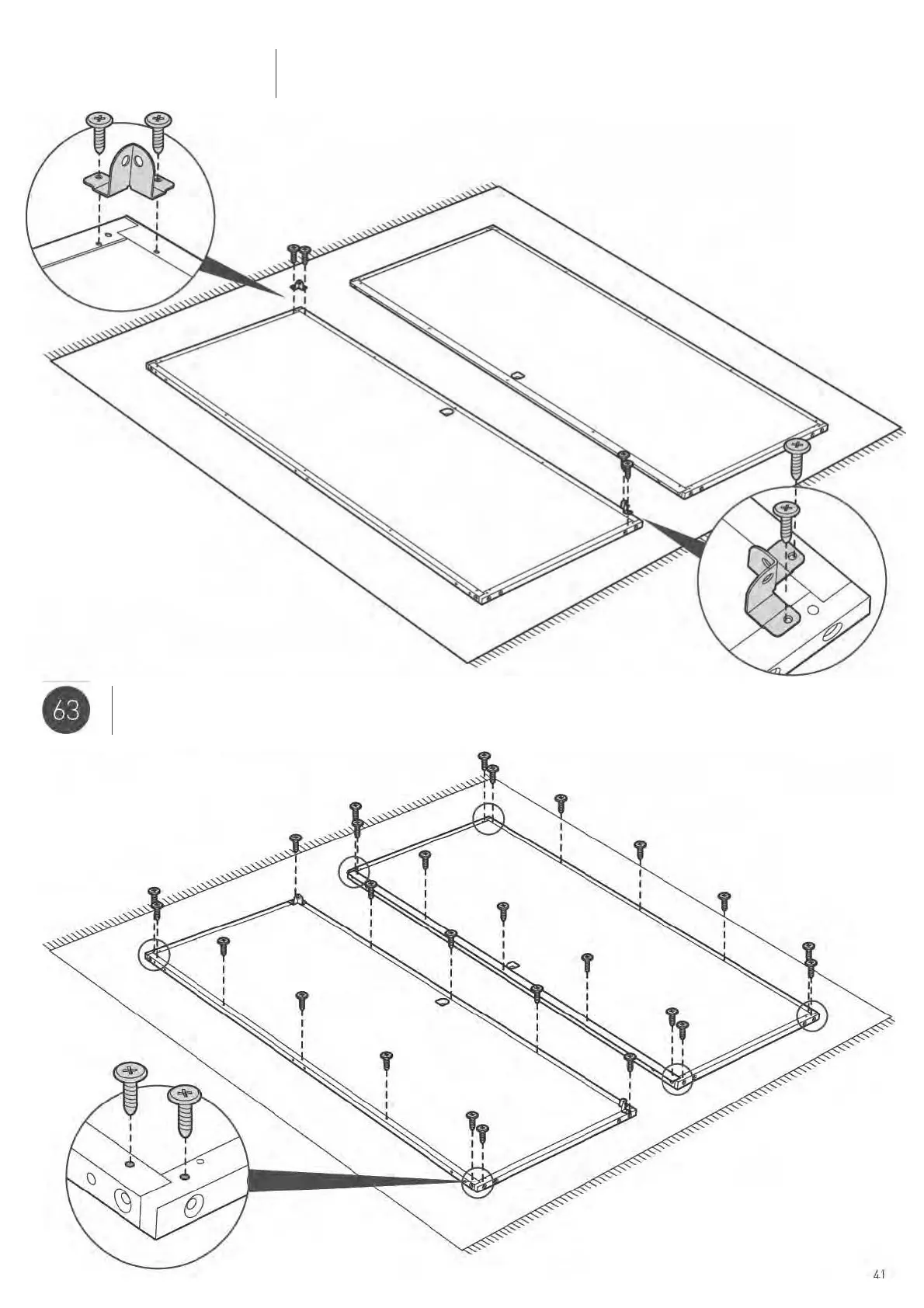 63

41