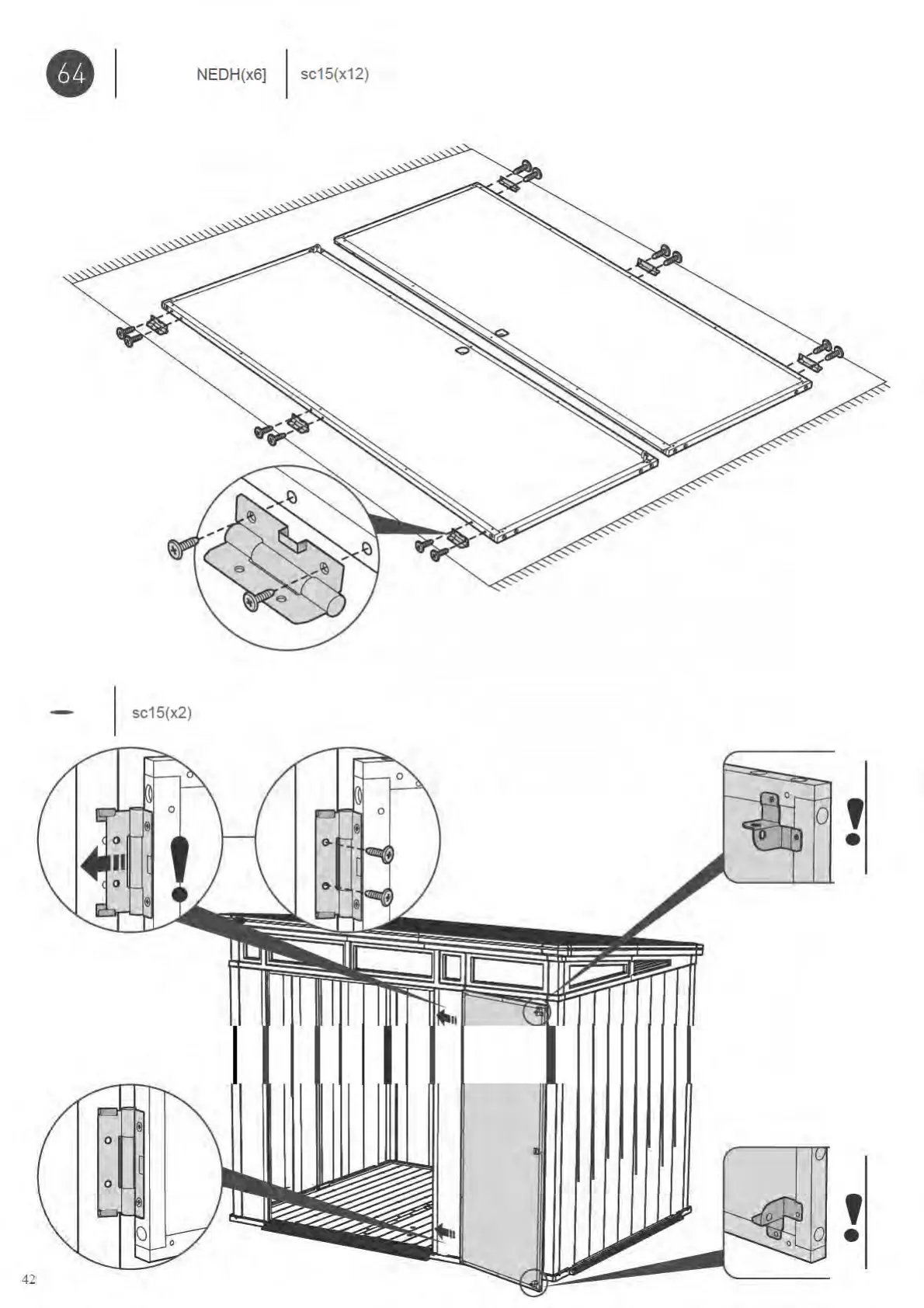 64

NEDH(x6]

sc15(x12)

sc15(x2)

42