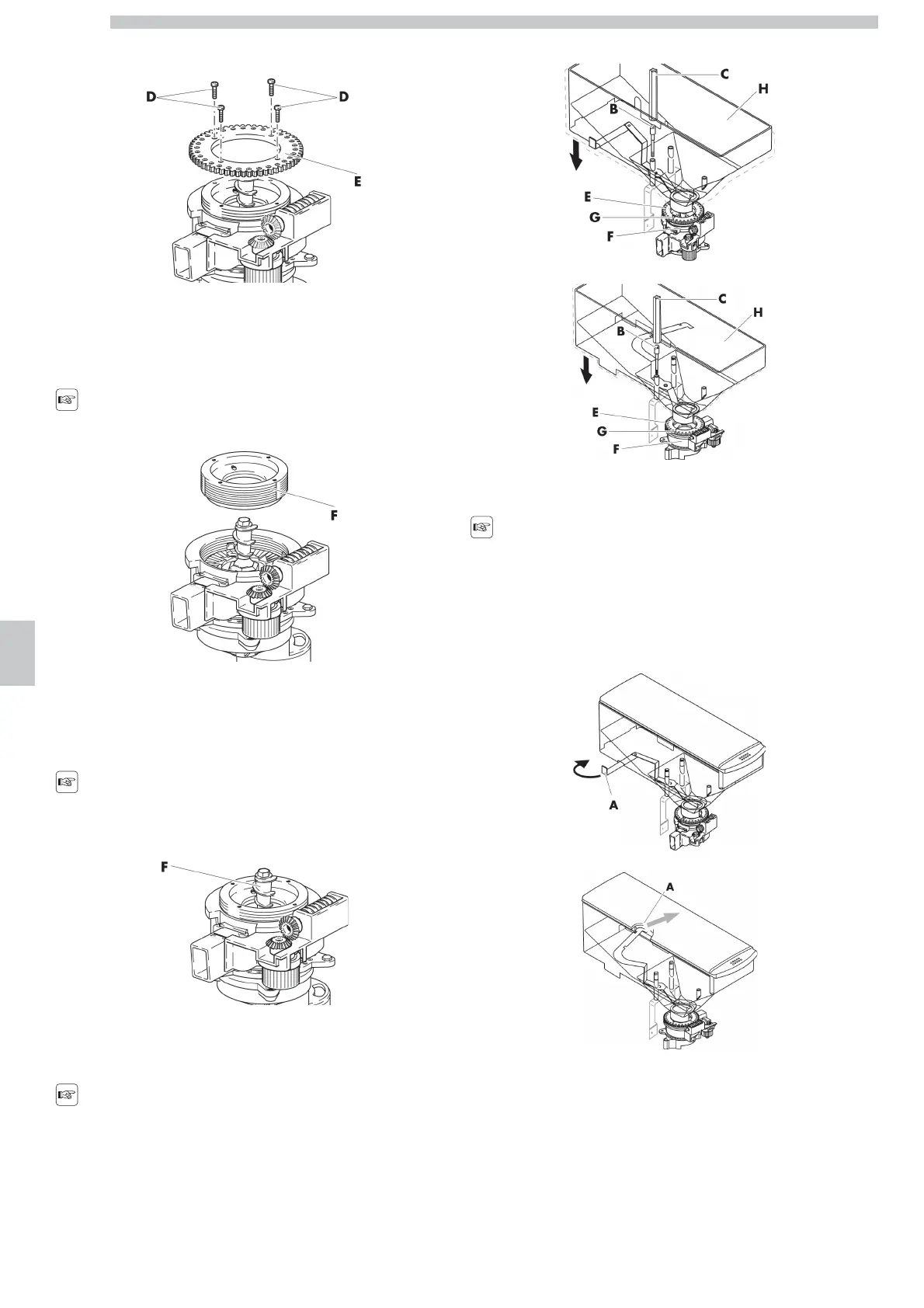 D
D
E

F

F

C
H
B
E
G
F

C
H
B
E
G
F

A

A