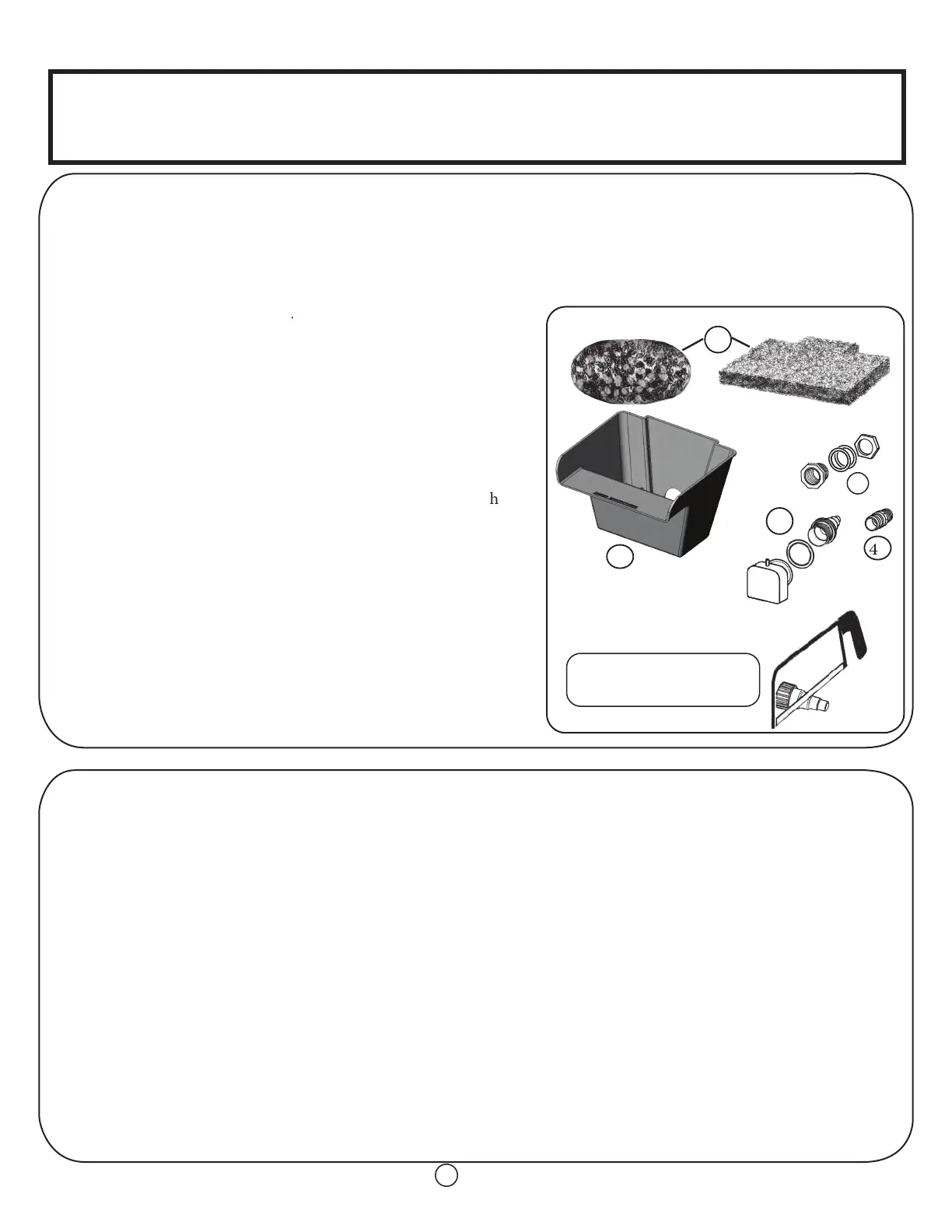 h

4