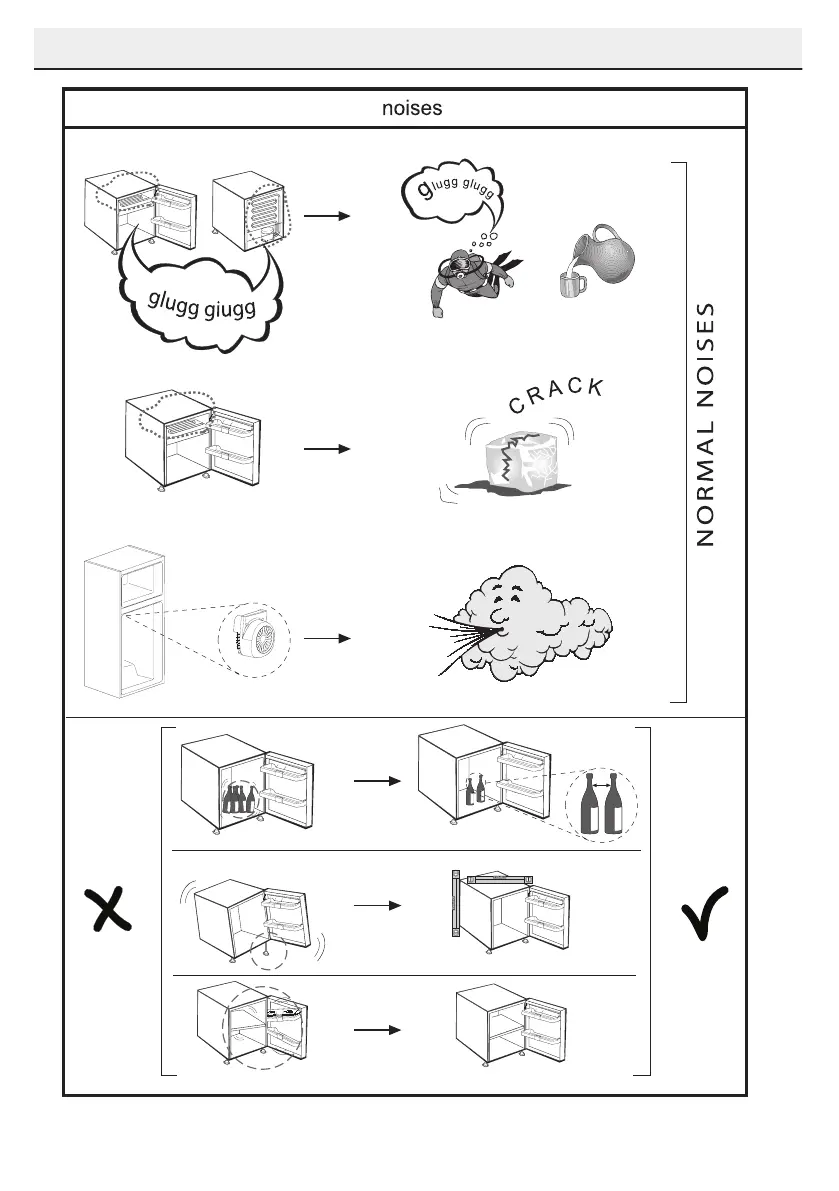 noises

glugg giugg

glugg glugg

CRACK

NORMAL NOISES