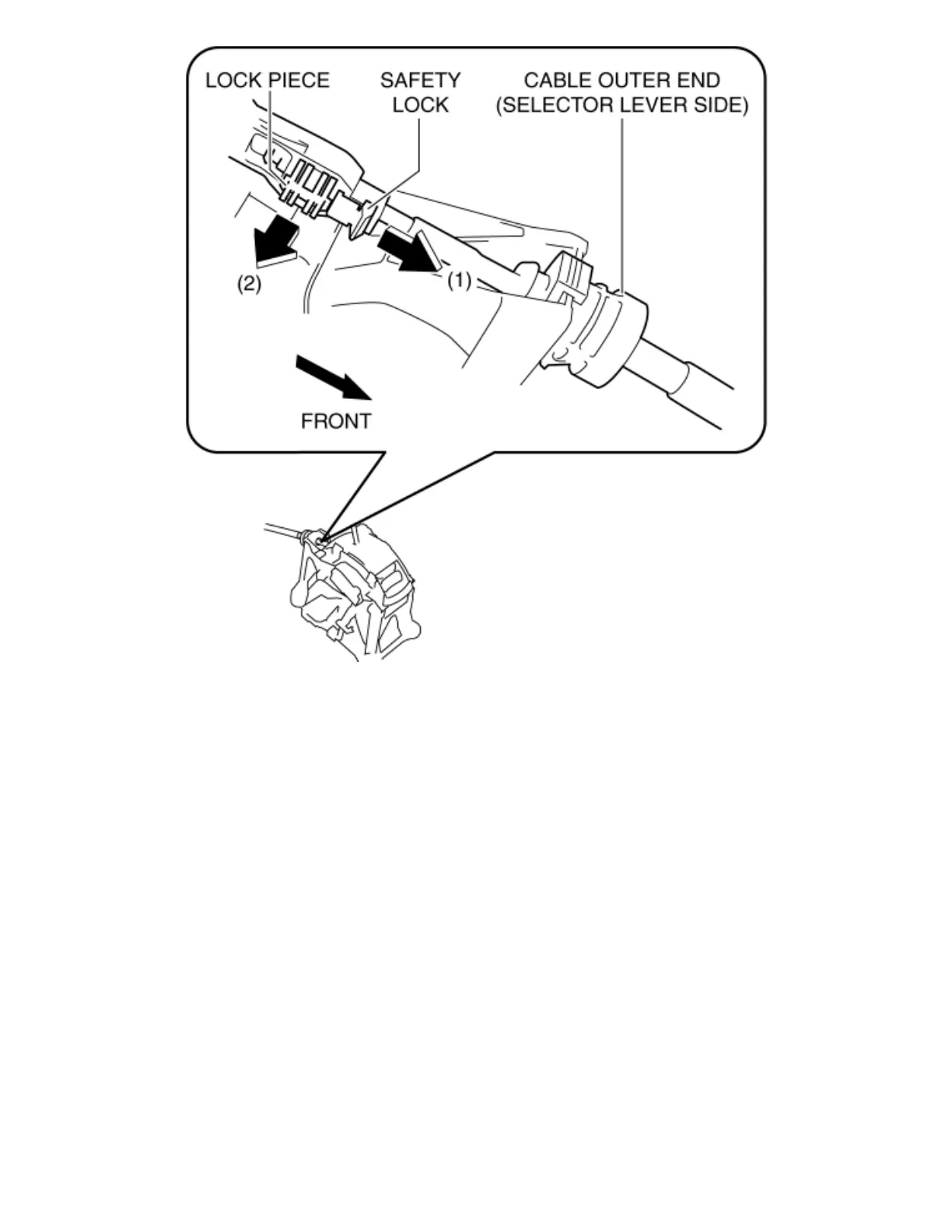 LOCK PIECE
SAFETY LOCK
CABLE OUTER END (SELECTOR LEVER SIDE)
(2)
(1)
FRONT