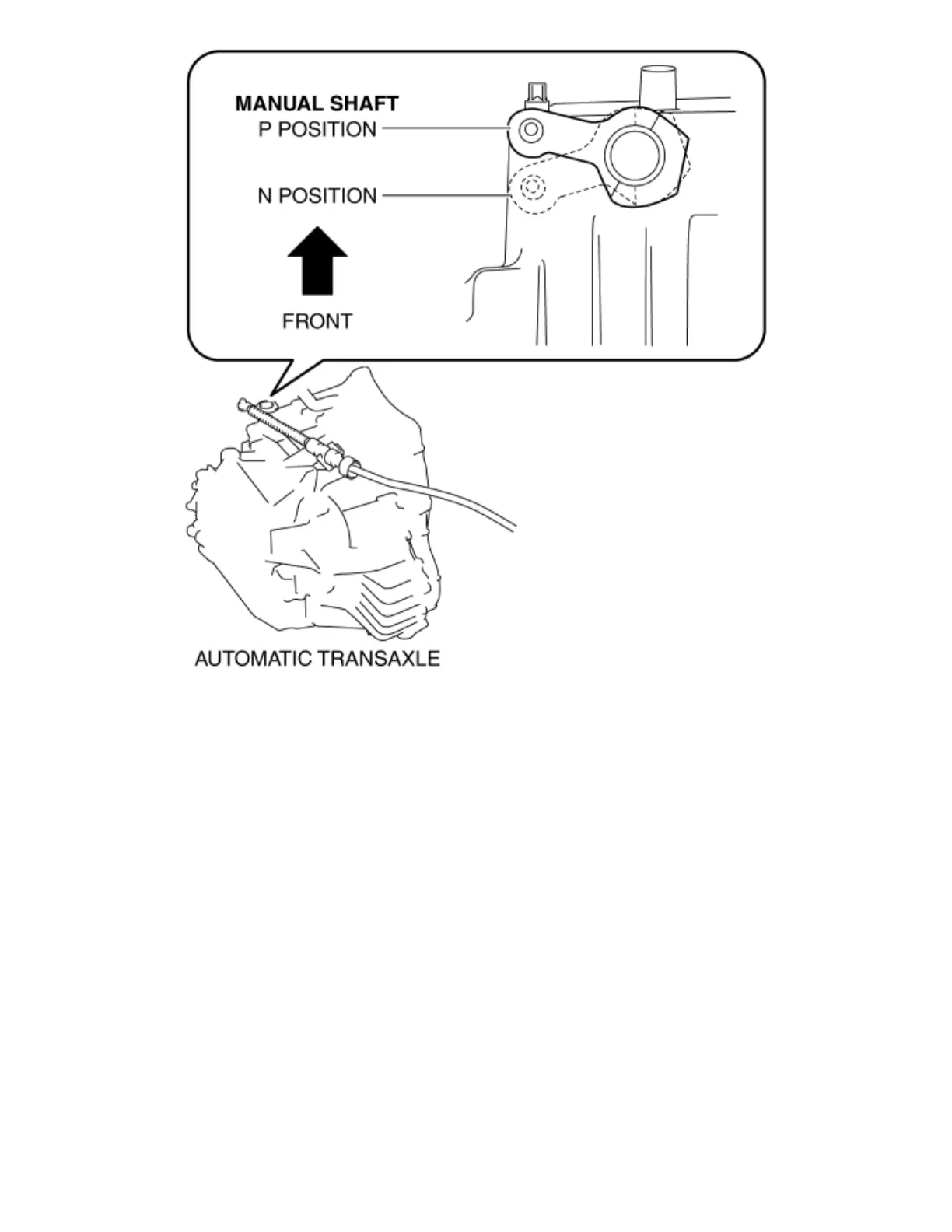 MANUAL SHAFT
P POSITION
N POSITION
FRONT
AUTOMATIC TRANSAXLE