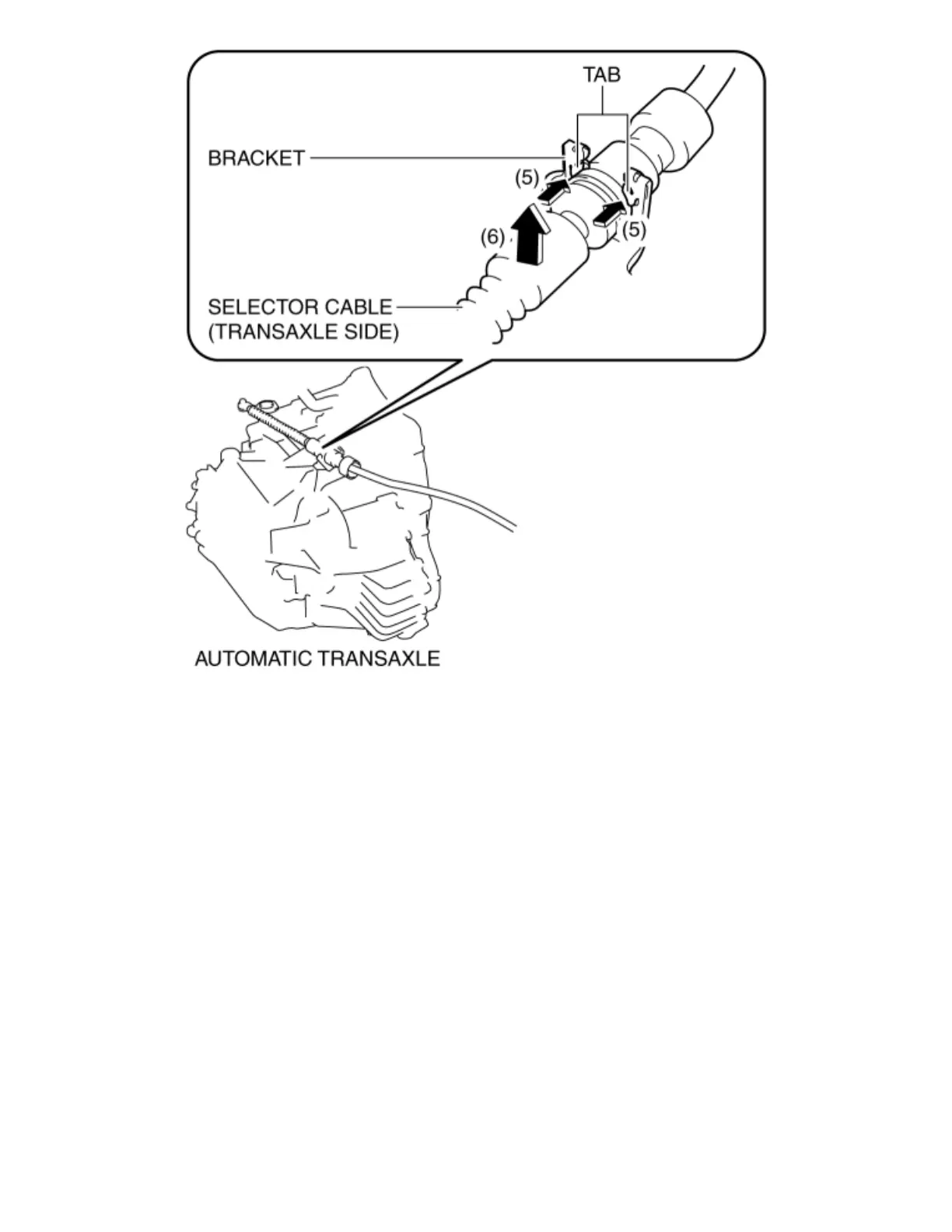 TAB

BRACKET

(5)

(5)

(6)

SELECTOR CABLE
(TRANSAXLE SIDE)

AUTOMATIC TRANSAXLE