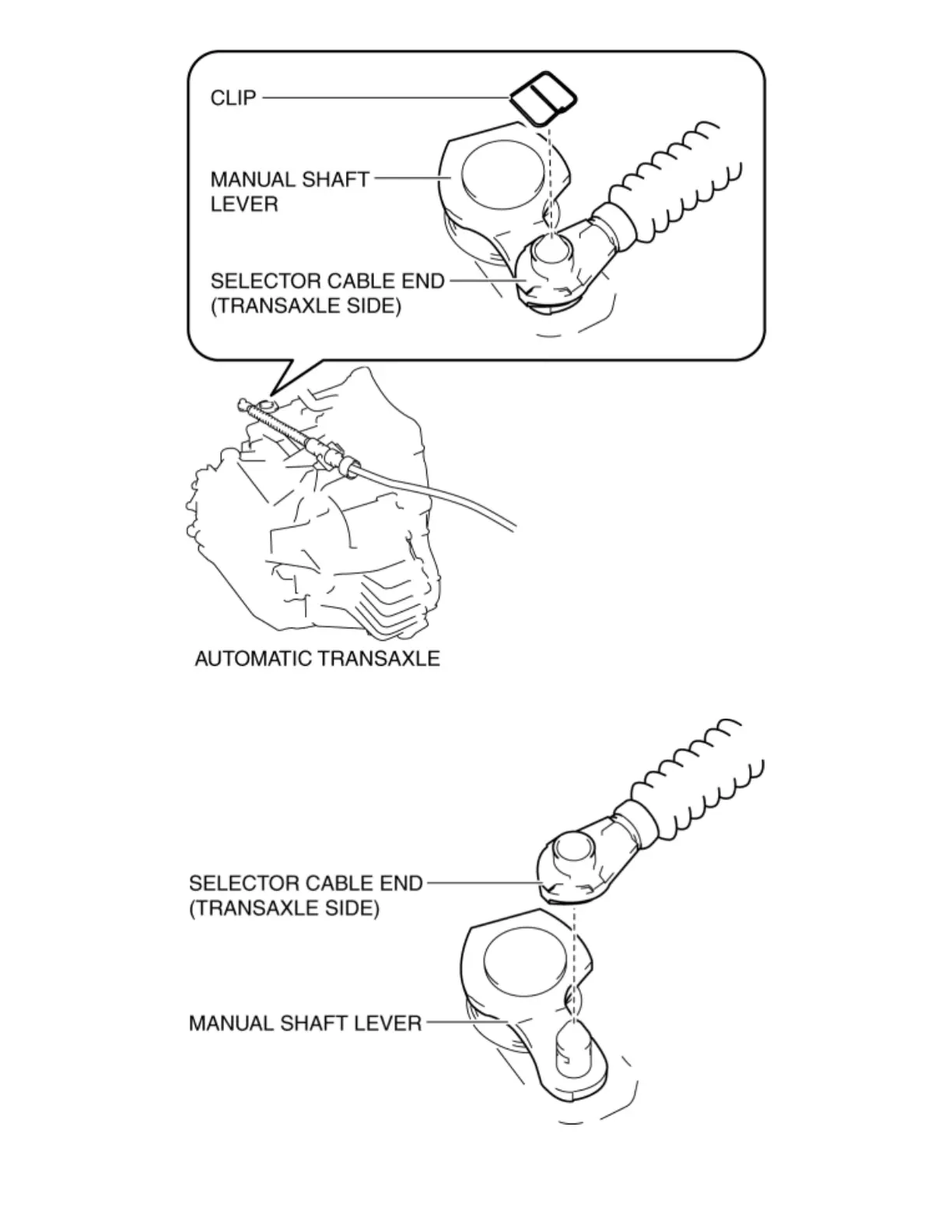 CLIP

MANUAL SHAFT LEVER

SELECTOR CABLE END (TRANSAXLE SIDE)

AUTOMATIC TRANSAXLE

SELECTOR CABLE END (TRANSAXLE SIDE)

MANUAL SHAFT LEVER