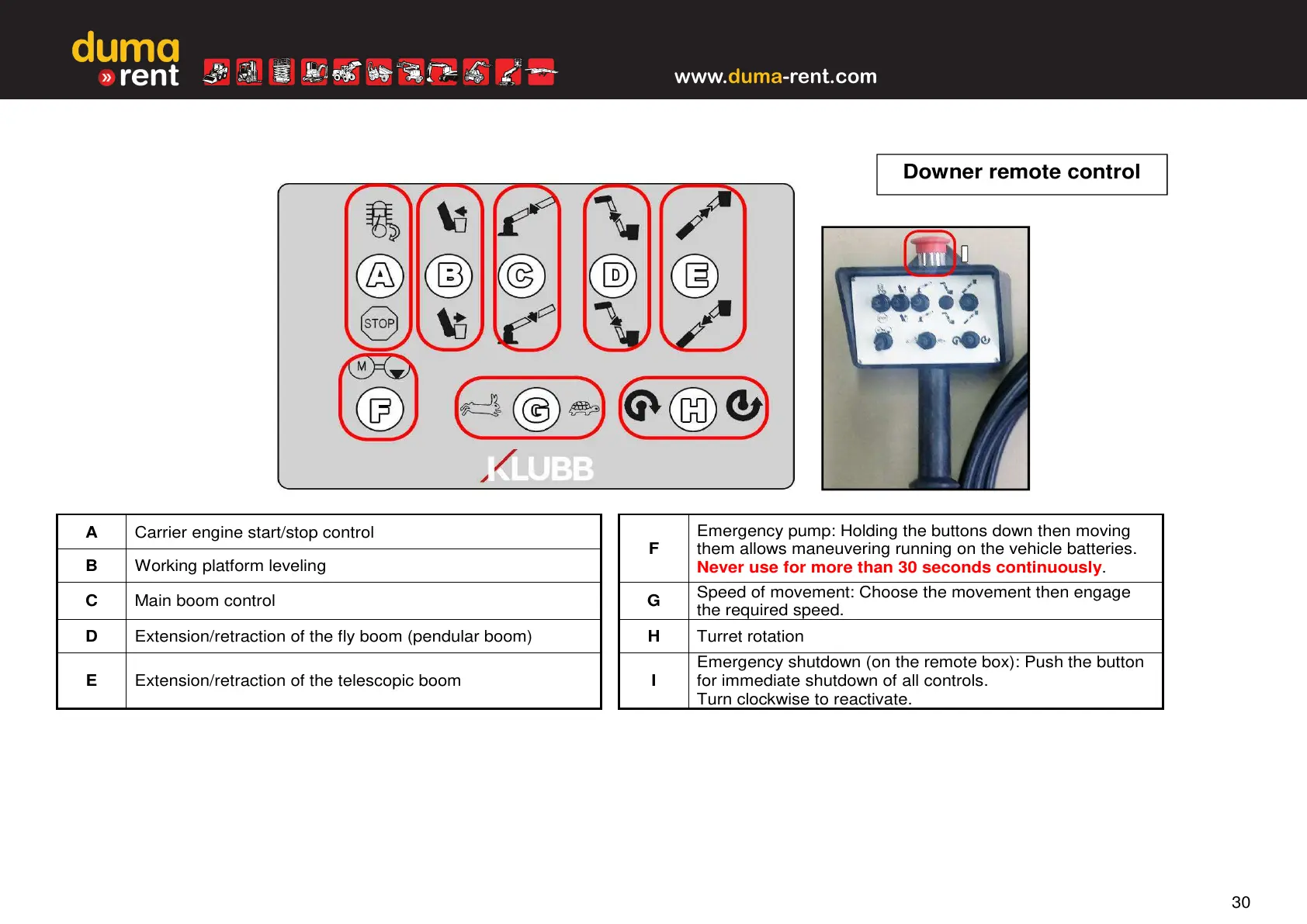 duma
» rent

www.duma-rent.com

Downer remote control

A
STOP
B
C
D
E
M
F
G
H
KLUBB
I

| A | Carrier engine start/stop control |
|---|---|
| B | Working platform leveling |
| C | Main boom control |
| D | Extension/retraction of the fly boom (pendular boom) |
| E | Extension/retraction of the telescopic boom |

| F | Emergency pump: Holding the buttons down then moving them allows maneuvering running on the vehicle batteries. Never use for more than 30 seconds continuously. |
|---|---|
| G | Speed of movement: Choose the movement then engage the required speed. |
| H | Turret rotation |
| I | Emergency shutdown (on the remote box): Push the button for immediate shutdown of all controls. Turn clockwise to reactivate. |

30