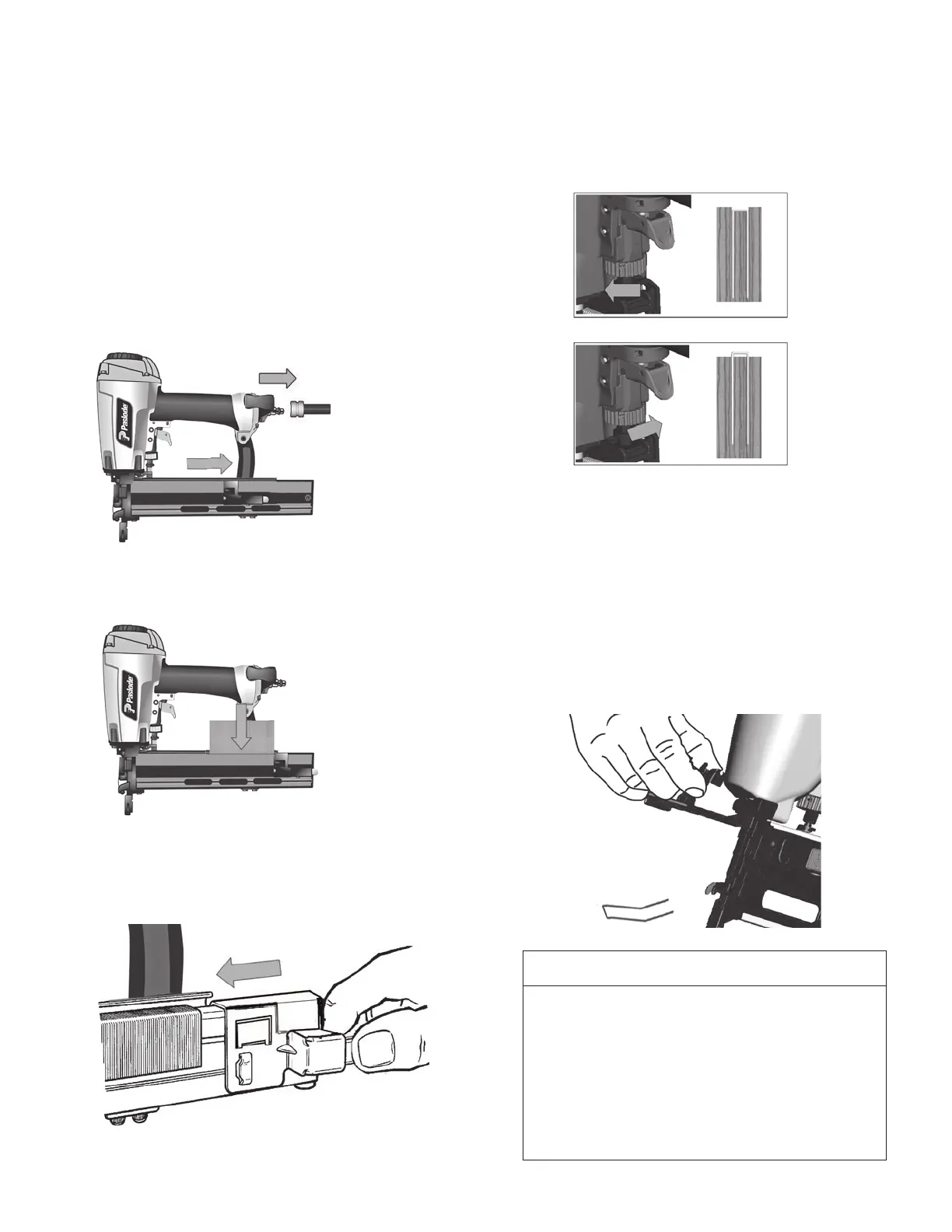 Paslode

Paslode