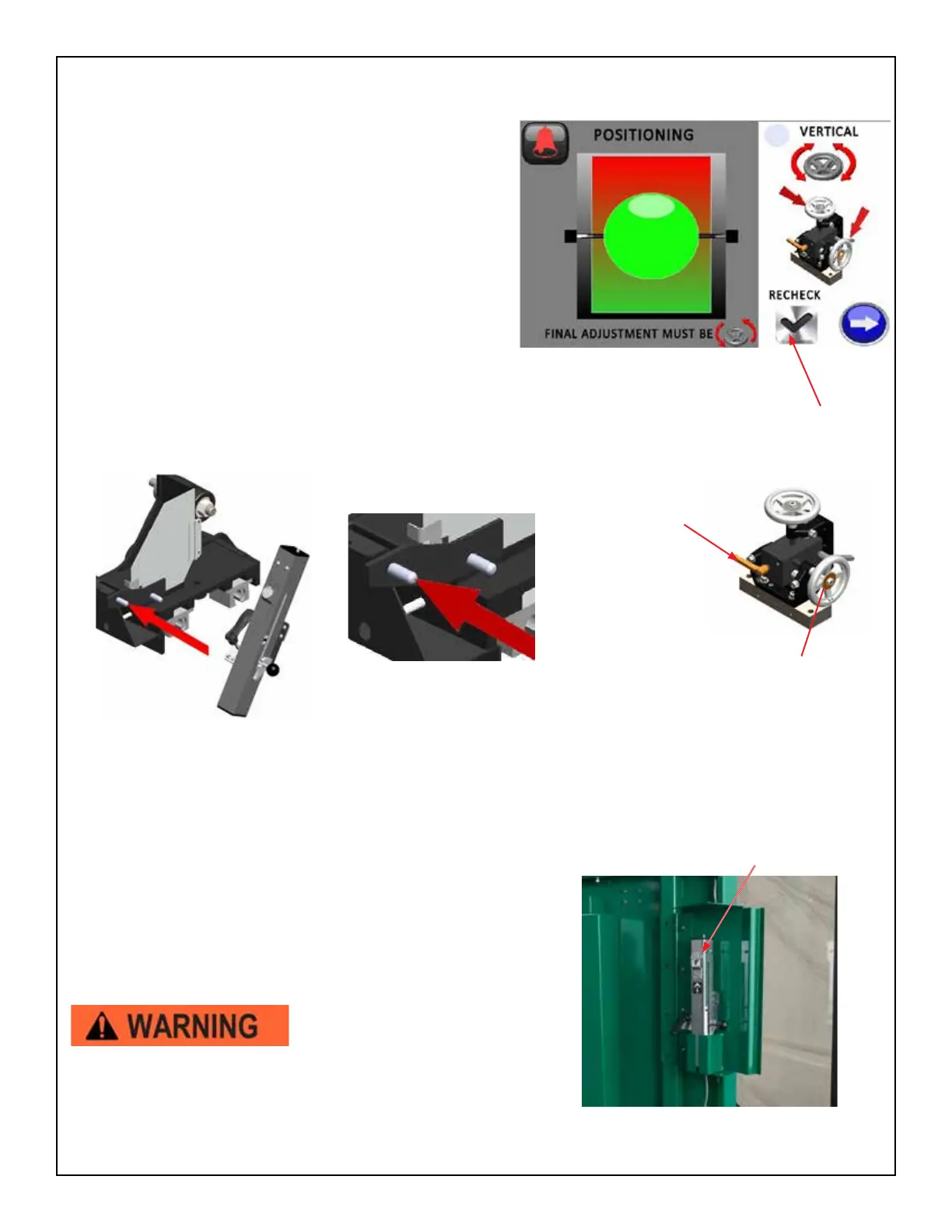 POSITIONING

VERTICAL

RECHECK

FINAL ADJUSTMENT MUST BE

WARNING