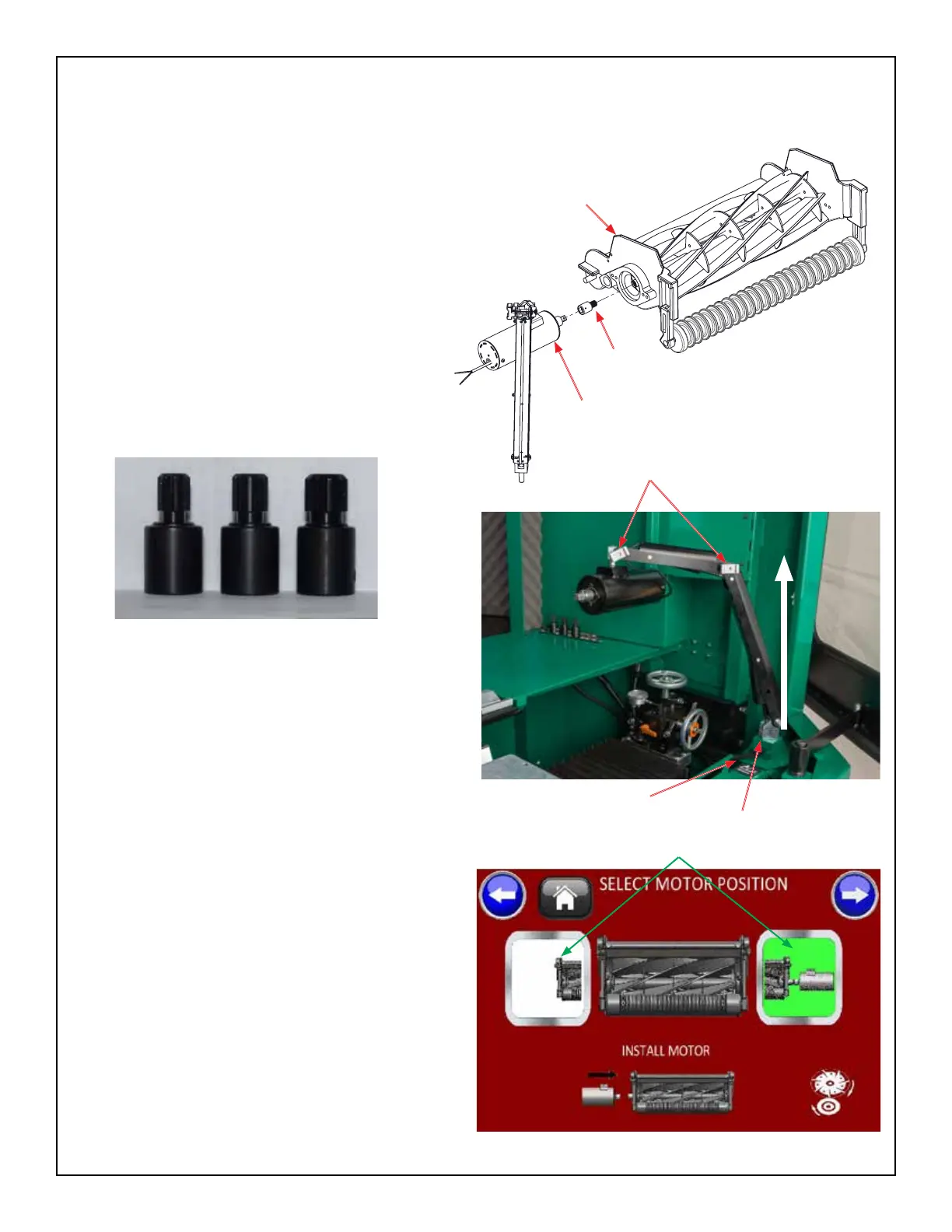 SELECT MOTOR POSITION

INSTALL MOTOR