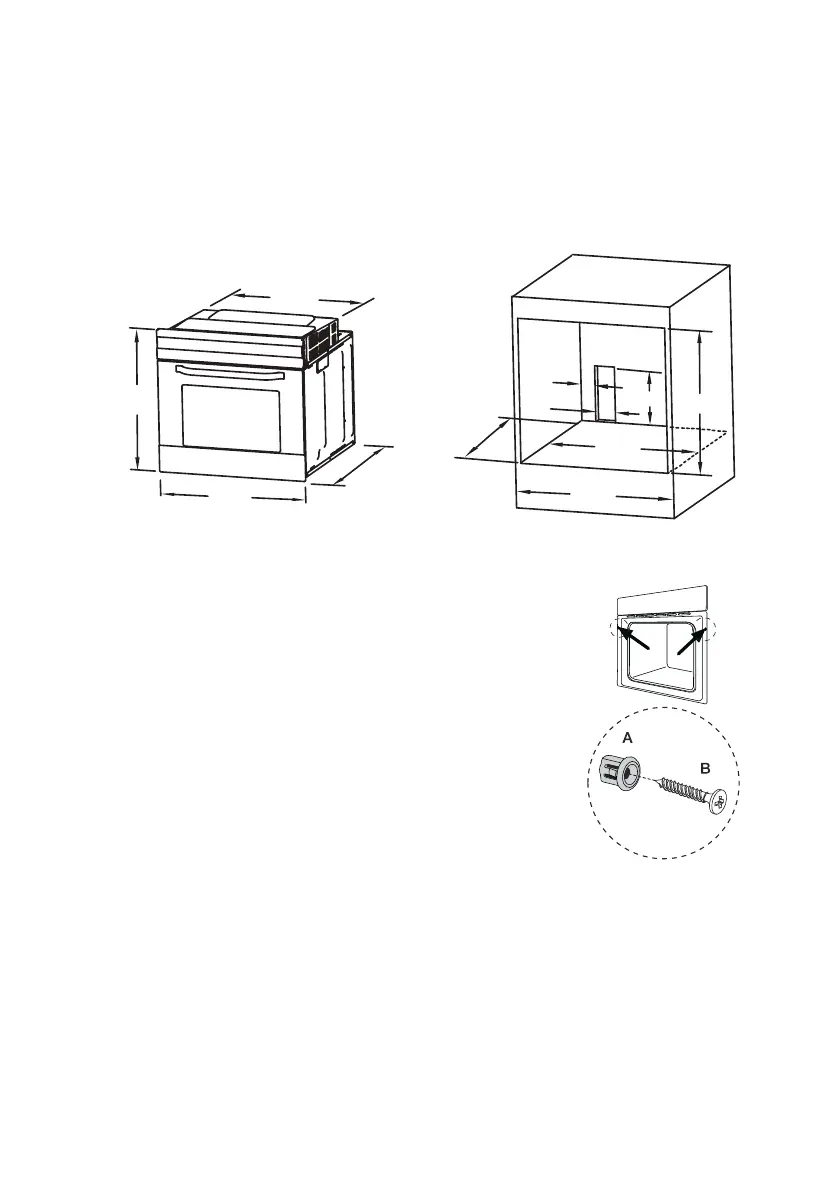 A

B