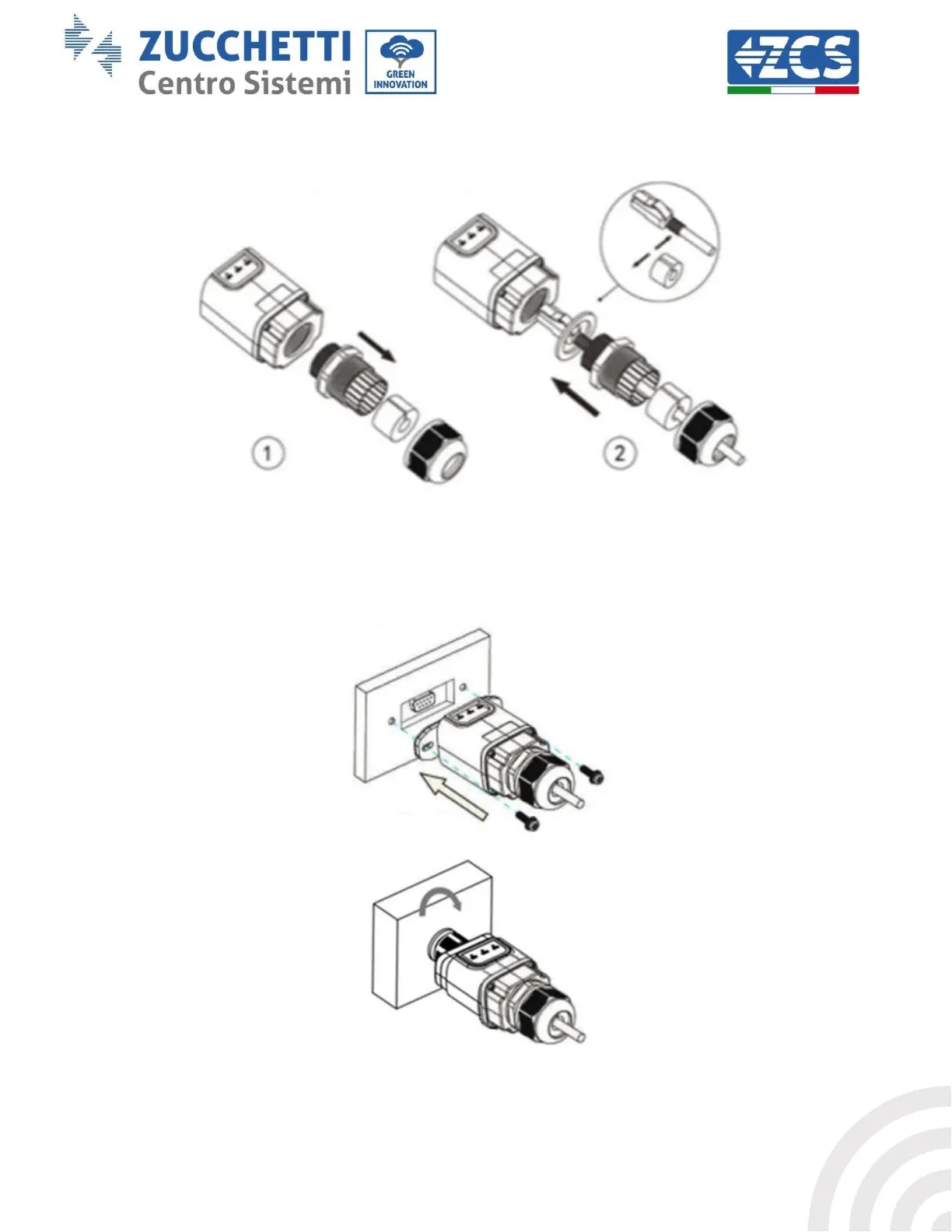 ZUCCHETTI
Centro Sistemi

GREEN
INNOVATION

ZCS

1

2