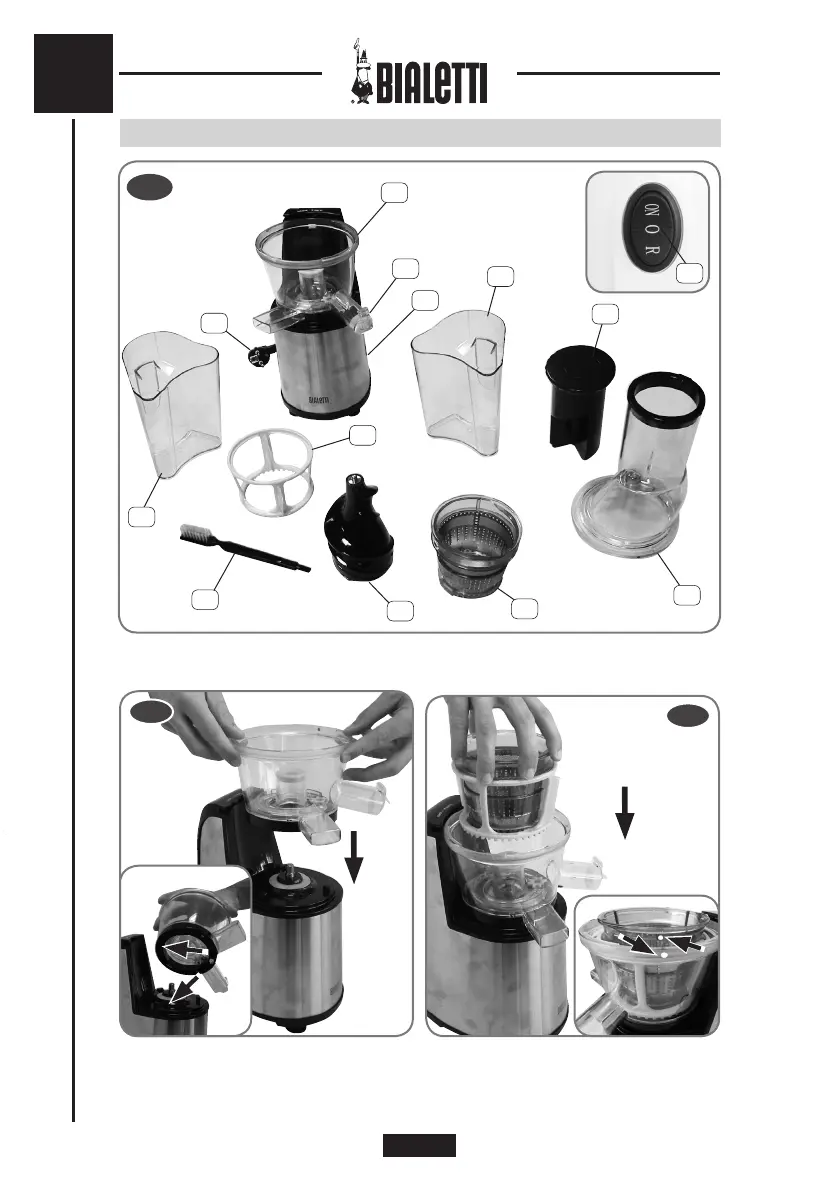 BIALETTI

ON
O
R

BIALETTI