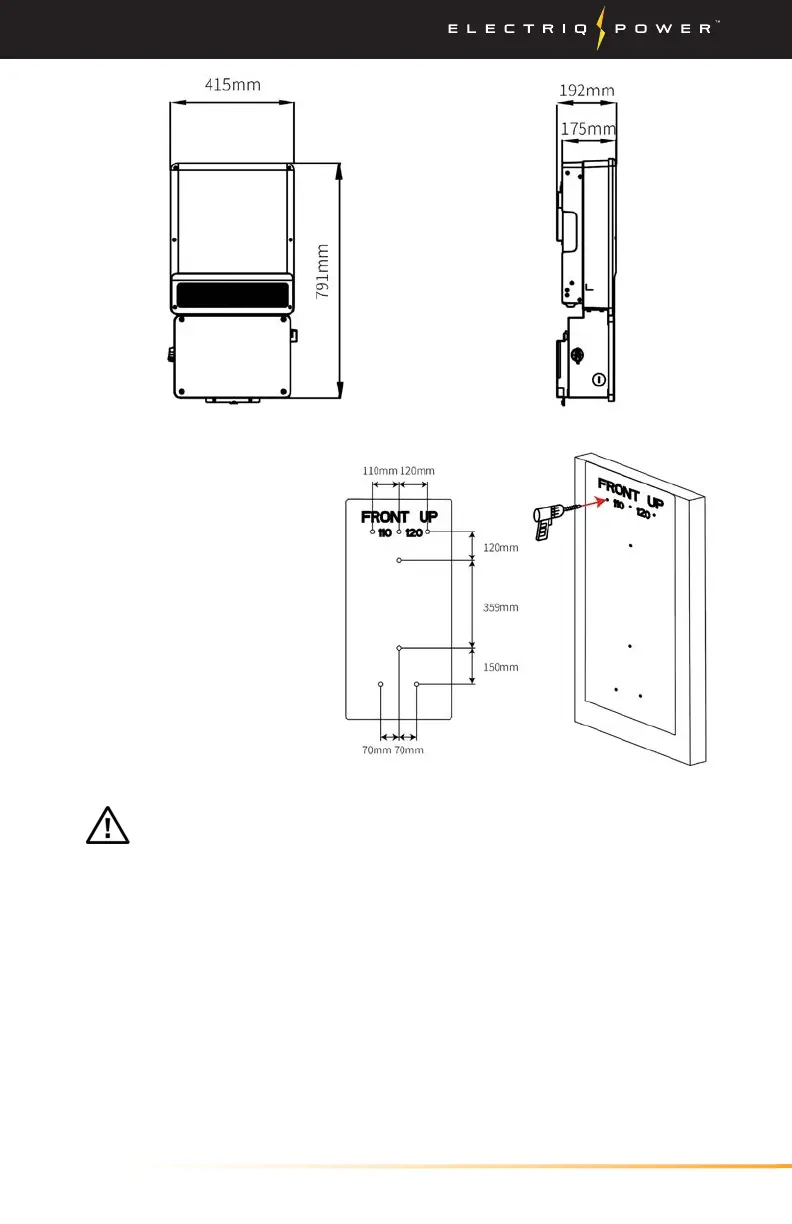 ELECTRIQ POWER™

415mm

791mm

192mm

175mm

110mm 120mm

FRONT UP

110 120

120mm

359mm

150mm

70mm 70mm

FRONT UP

110 120