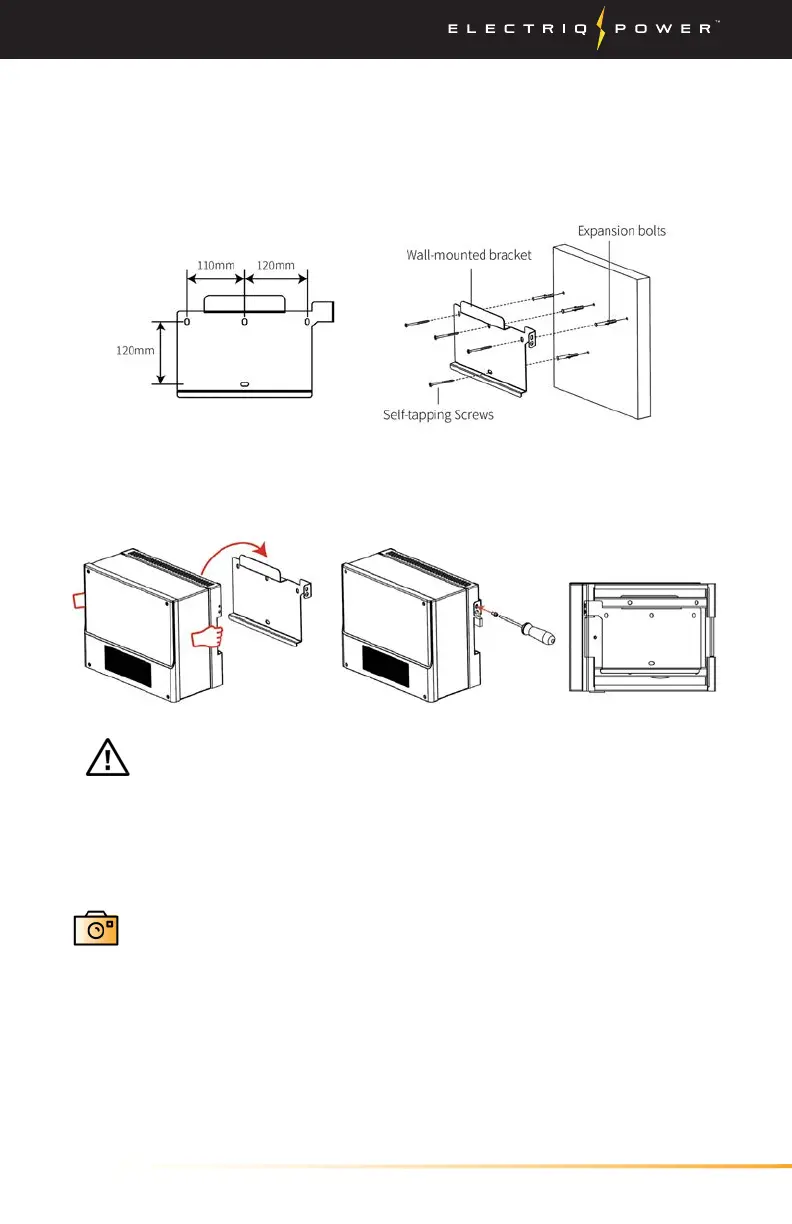 ELECTRIQ POWER™

110mm

120mm

120mm

Wall-mounted bracket

Expansion bolts

Self-tapping Screws