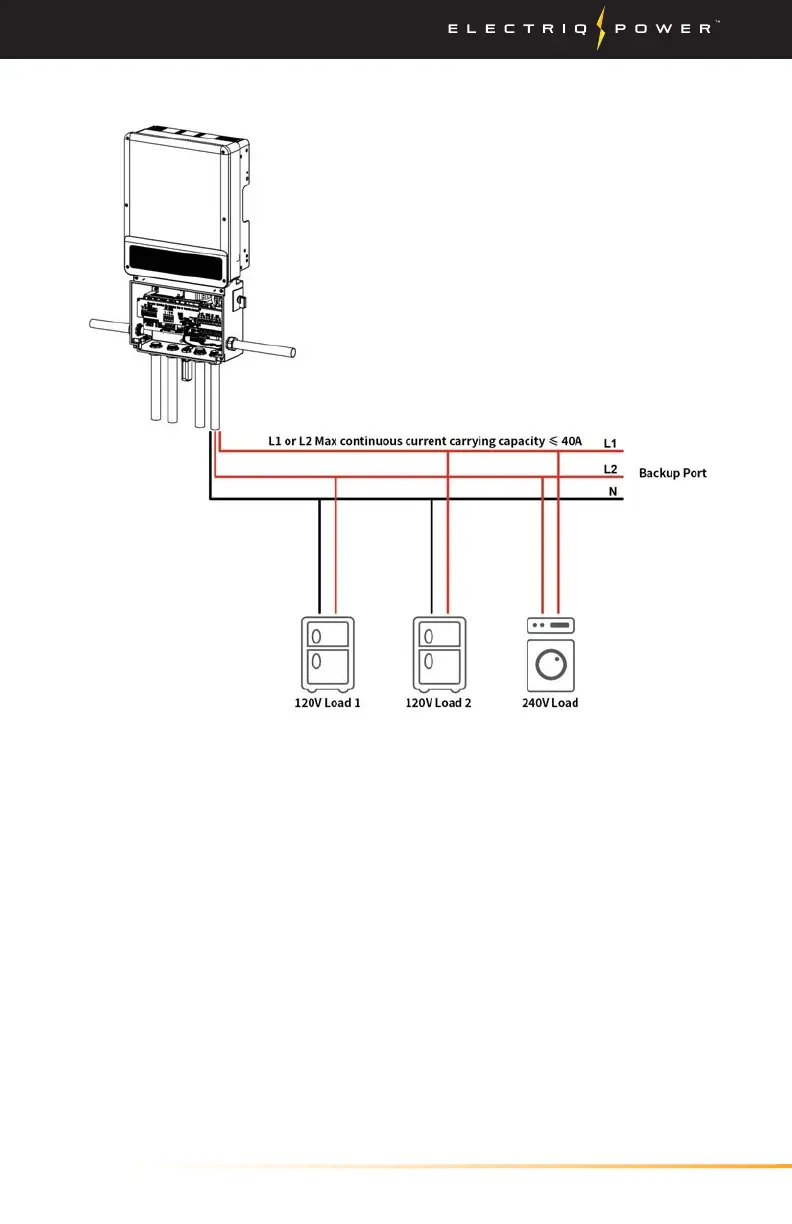 ELECTRIQ POWER™

L1 or L2 Max continuous current carrying capacity $\leqslant$ 40A

L1

L2

Backup Port

N

120V Load 1

120V Load 2

240V Load