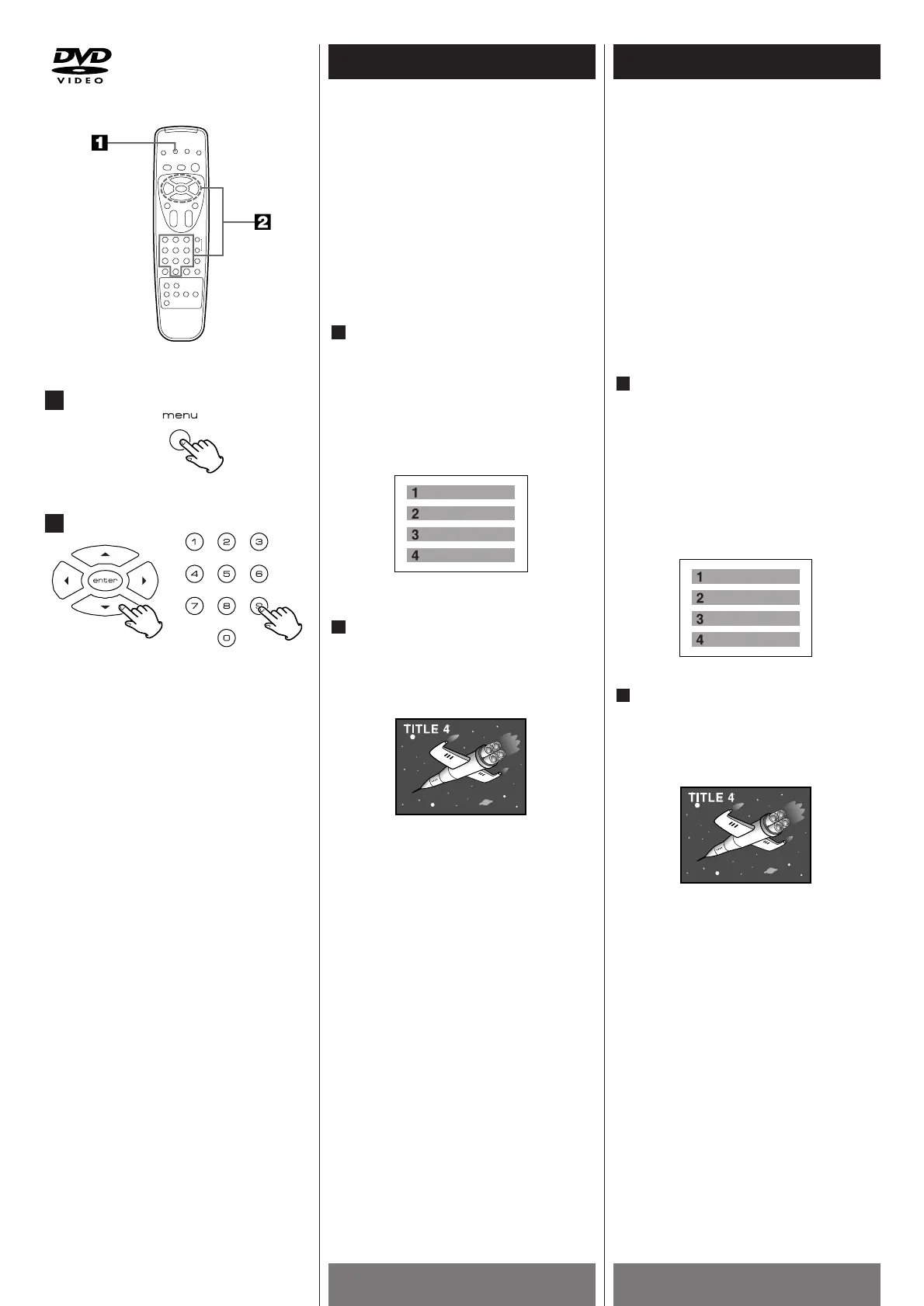 DVD
VIDEO

1

2

menu

enter

1 2 3
4 5 6
7 8 9
0

1
2
3
4

TITLE 4

1
2
3
4

TITLE 4