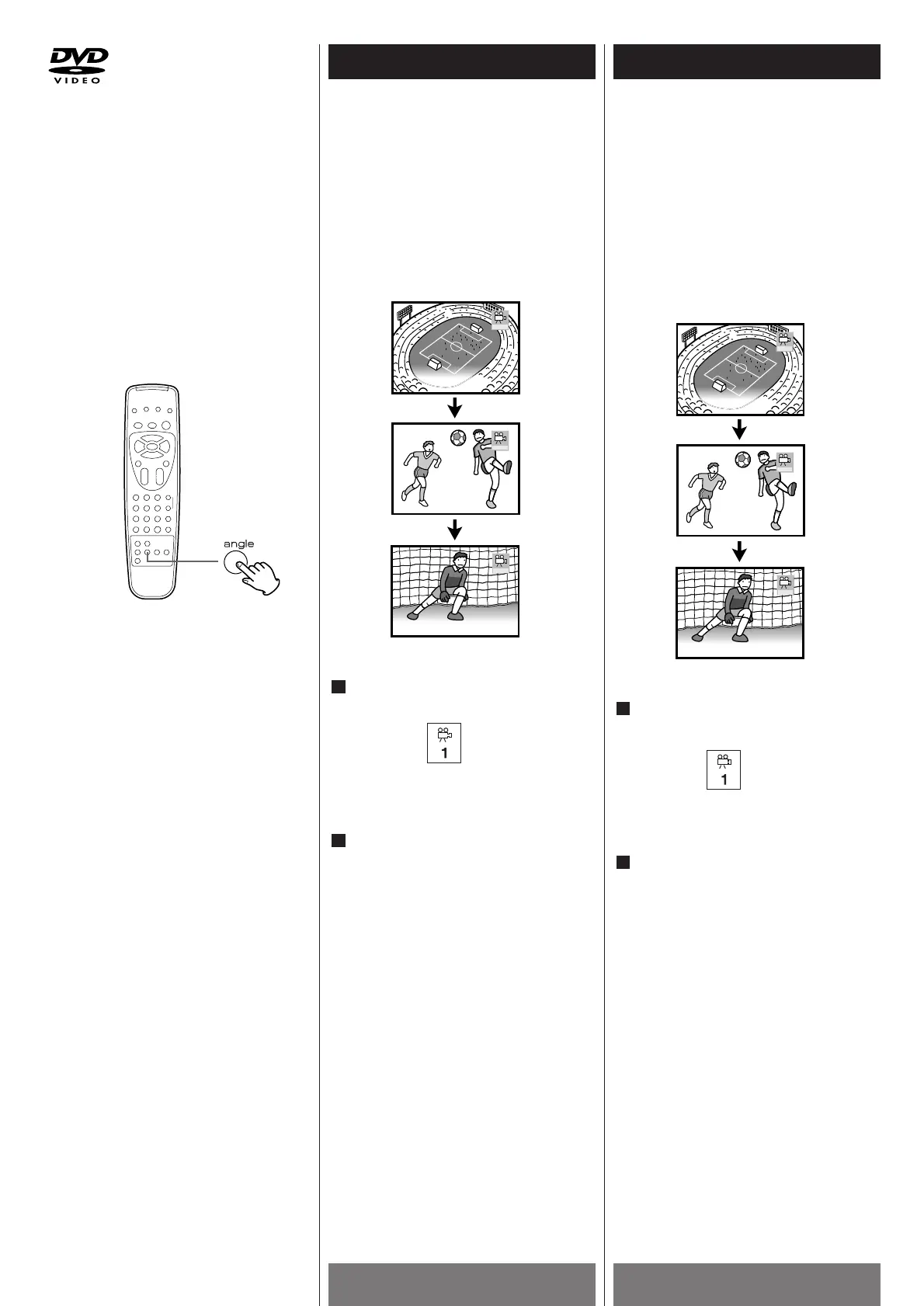 DVD VIDEO

angle

1

1