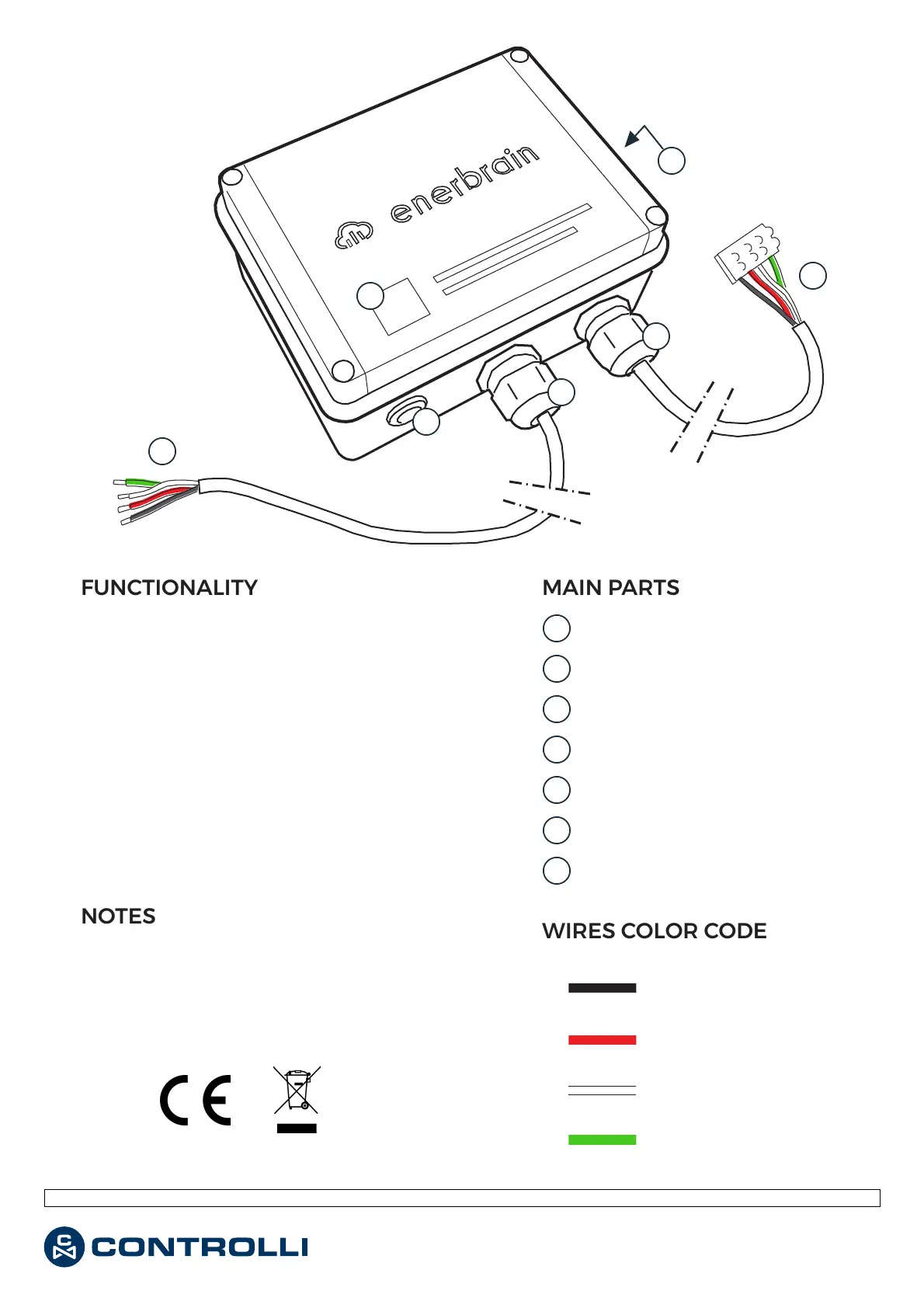 enerbrain

FUNCTIONALITY

MAIN PARTS

NOTES

WIRES COLOR CODE

CE

CONTROLLI