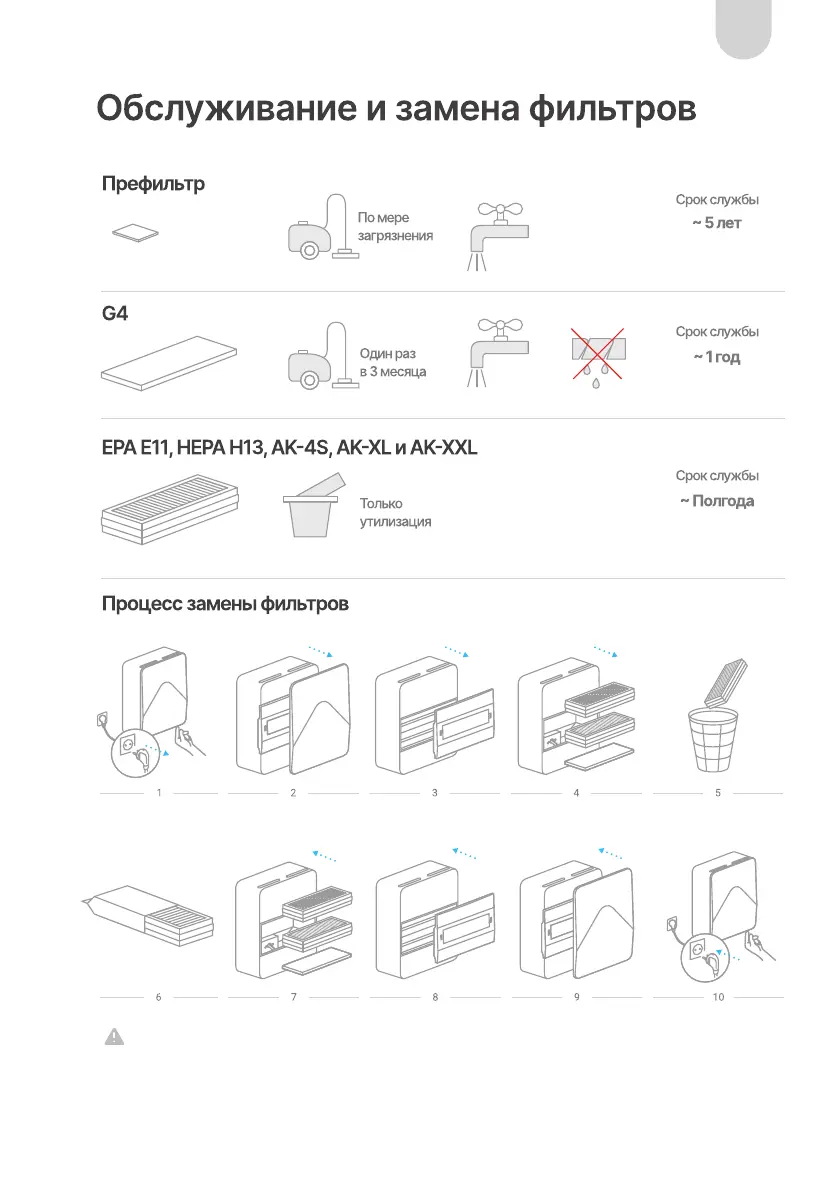 Обслуживание и замена фильтров

Префильтр

По мере загрязнения

Срок службы
~ 5 лет

G4

Один раз в 3 месяца

Срок службы
~ 1 год

EPA E11, HEPA H13, AK-4S, AK-XL и AK-XXL

Только утилизация

Срок службы
~ Полгода

Процесс замены фильтров

1
2
3
4
5

6
7
8
9
10