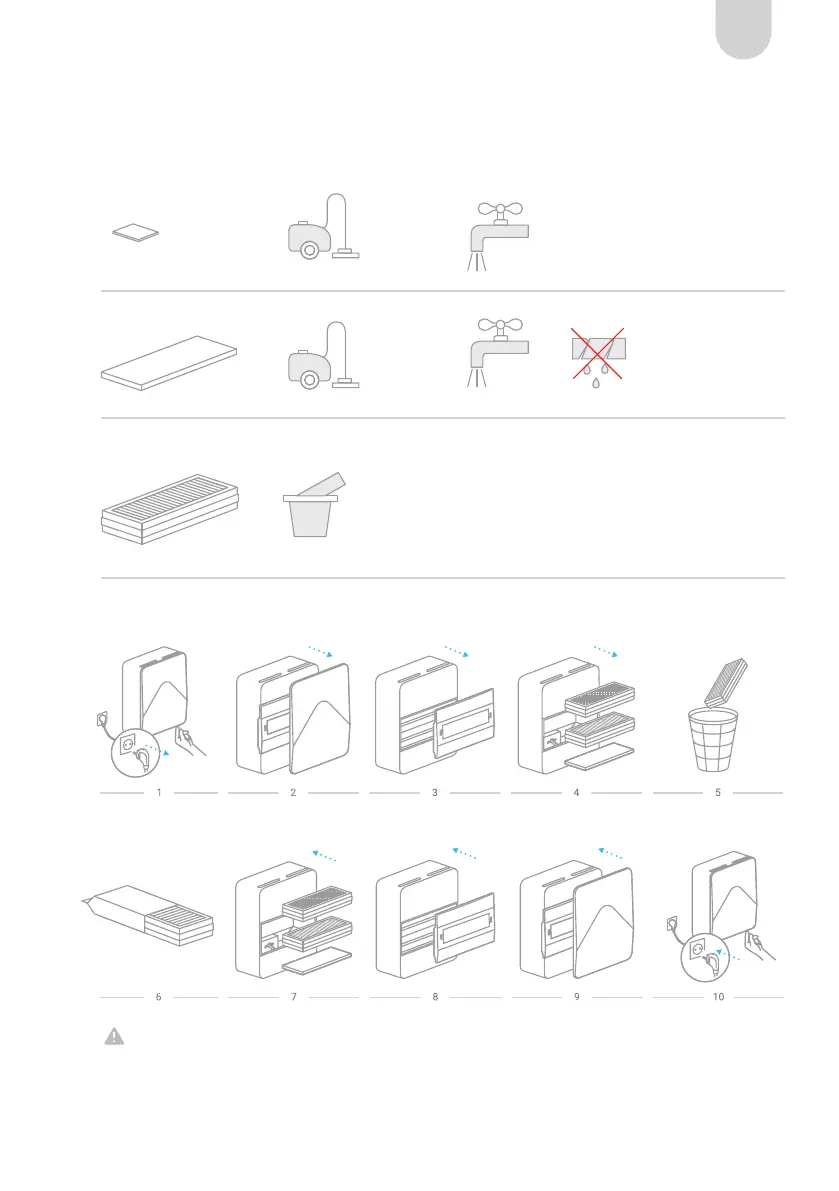 1

2

3

4

5

6

7

8

9

10