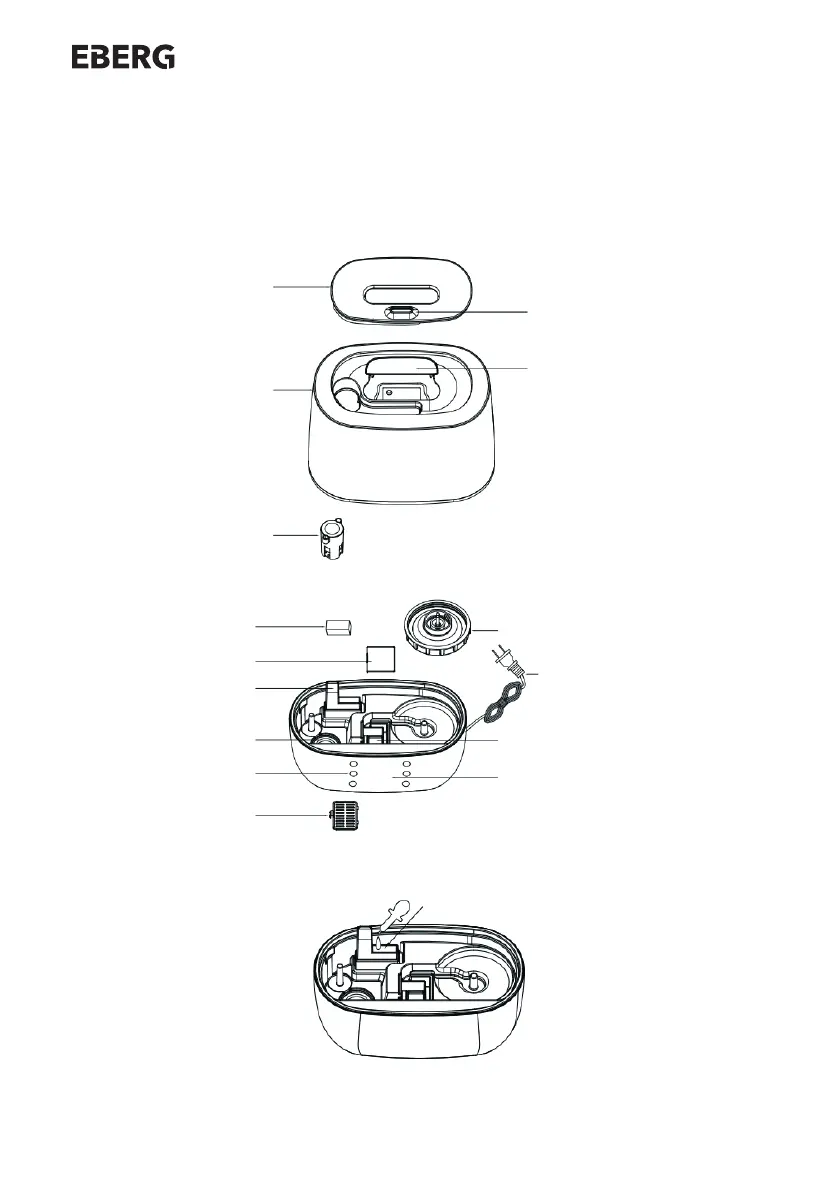 EBERG