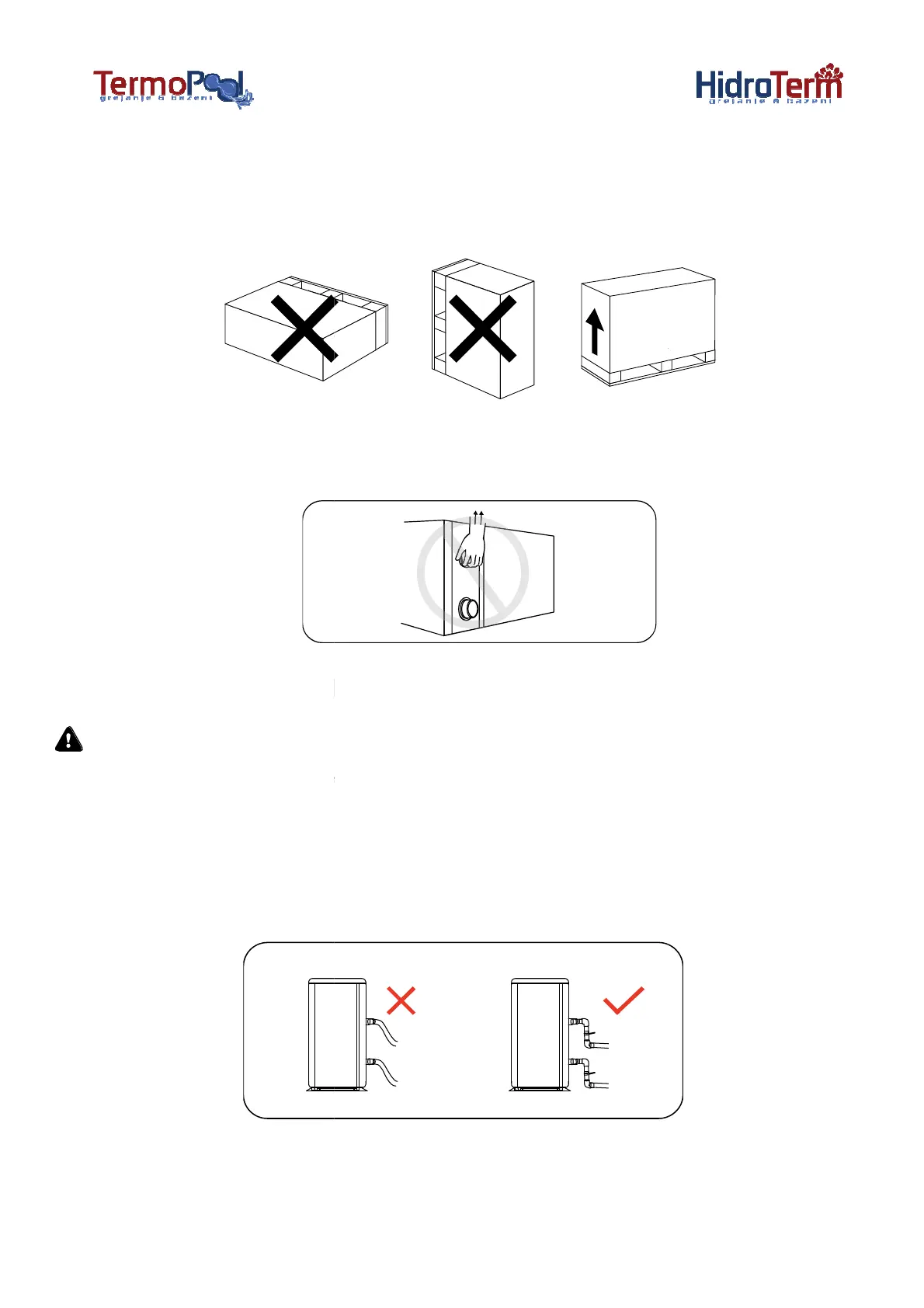 TermoPool
grejanje & bazeni

HidroTerm
grejanje & bazeni