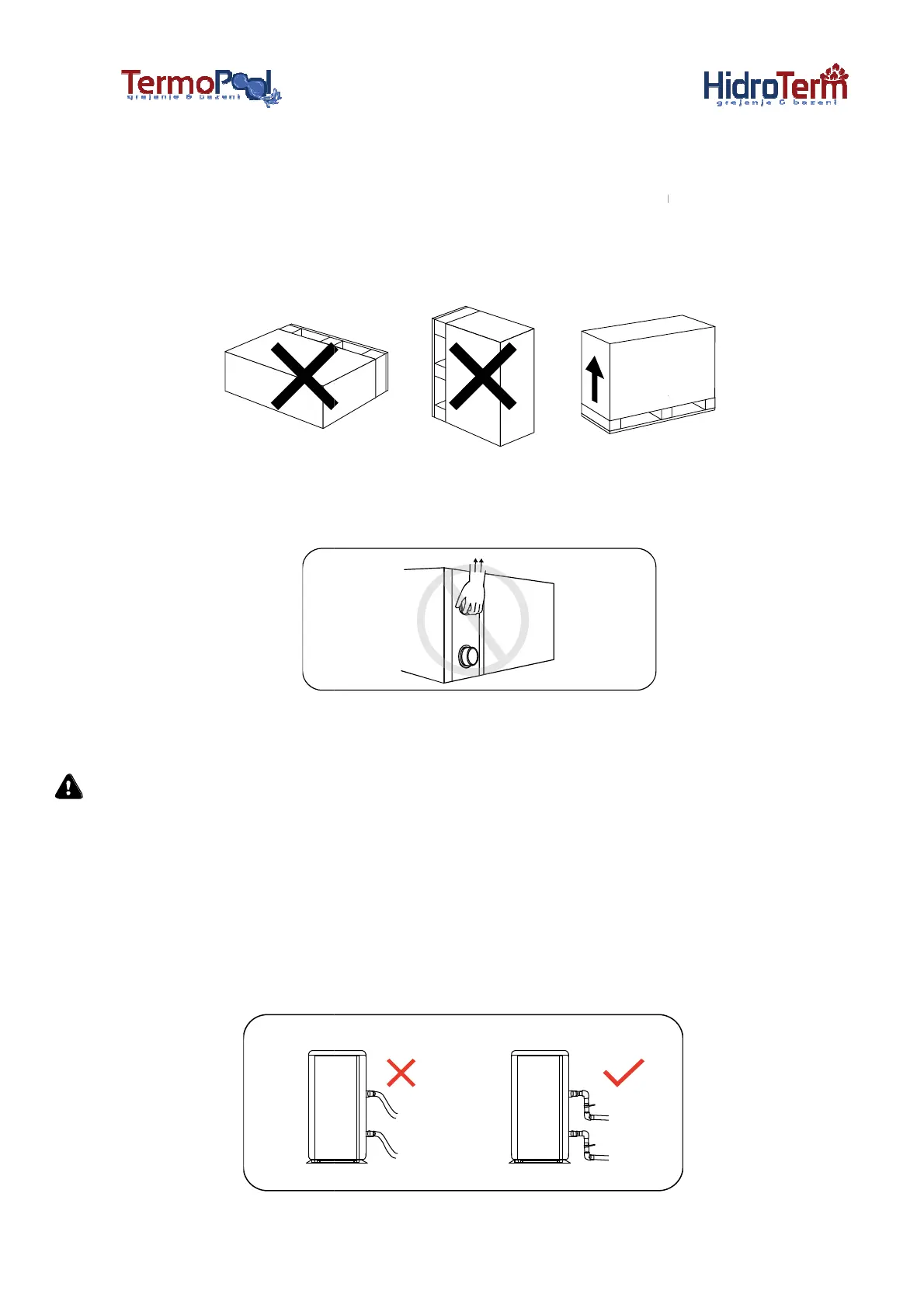 TermoPool
grejanje & bazeni

HidroTerm
grejanje & bazeni