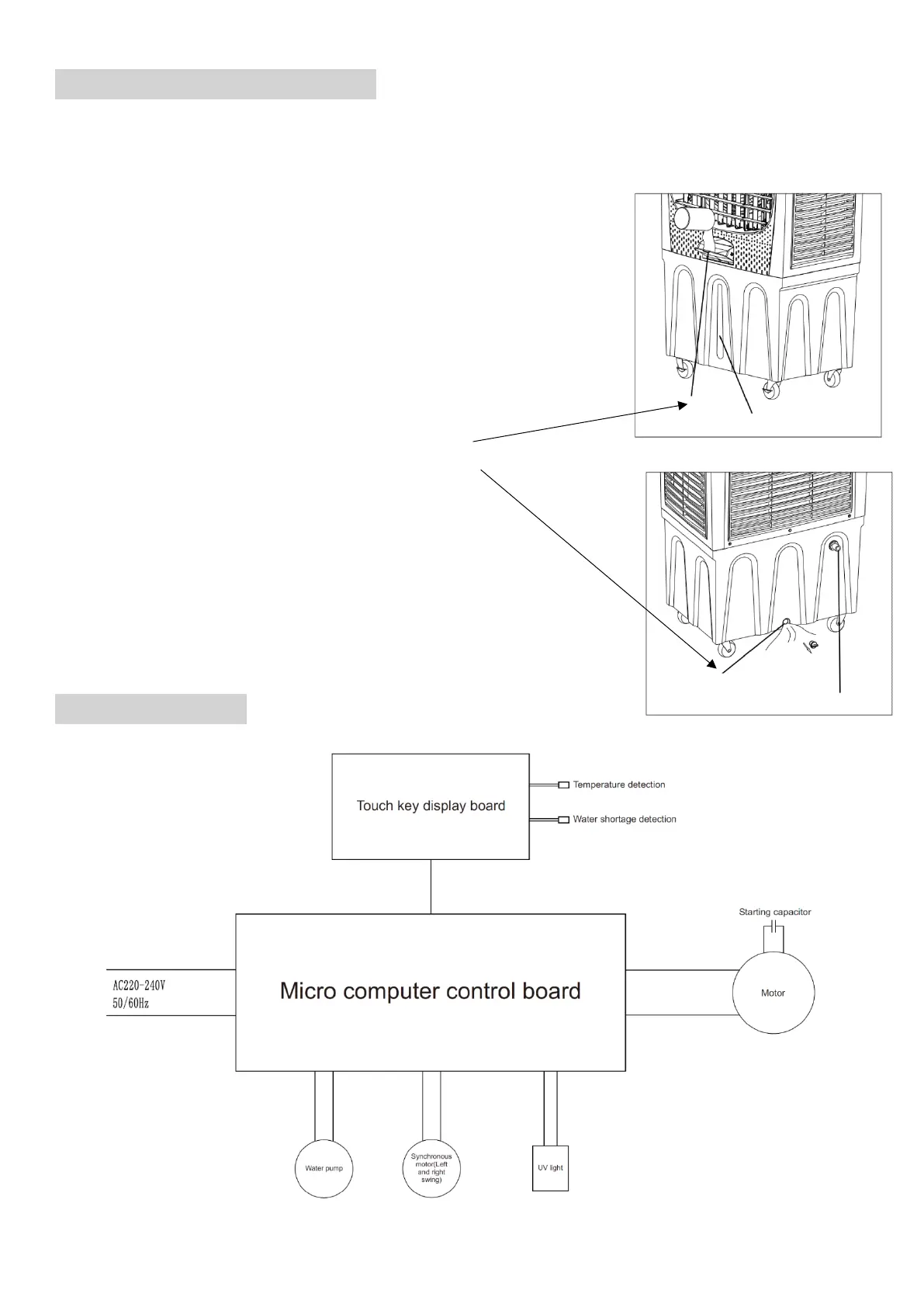 Touch key display board

Temperature detection

Water shortage detection

Starting capacitor

AC220-240V
50/60Hz

Micro computer control board

Motor

Water pump

Synchronous motor(Left and right swing)

UV light