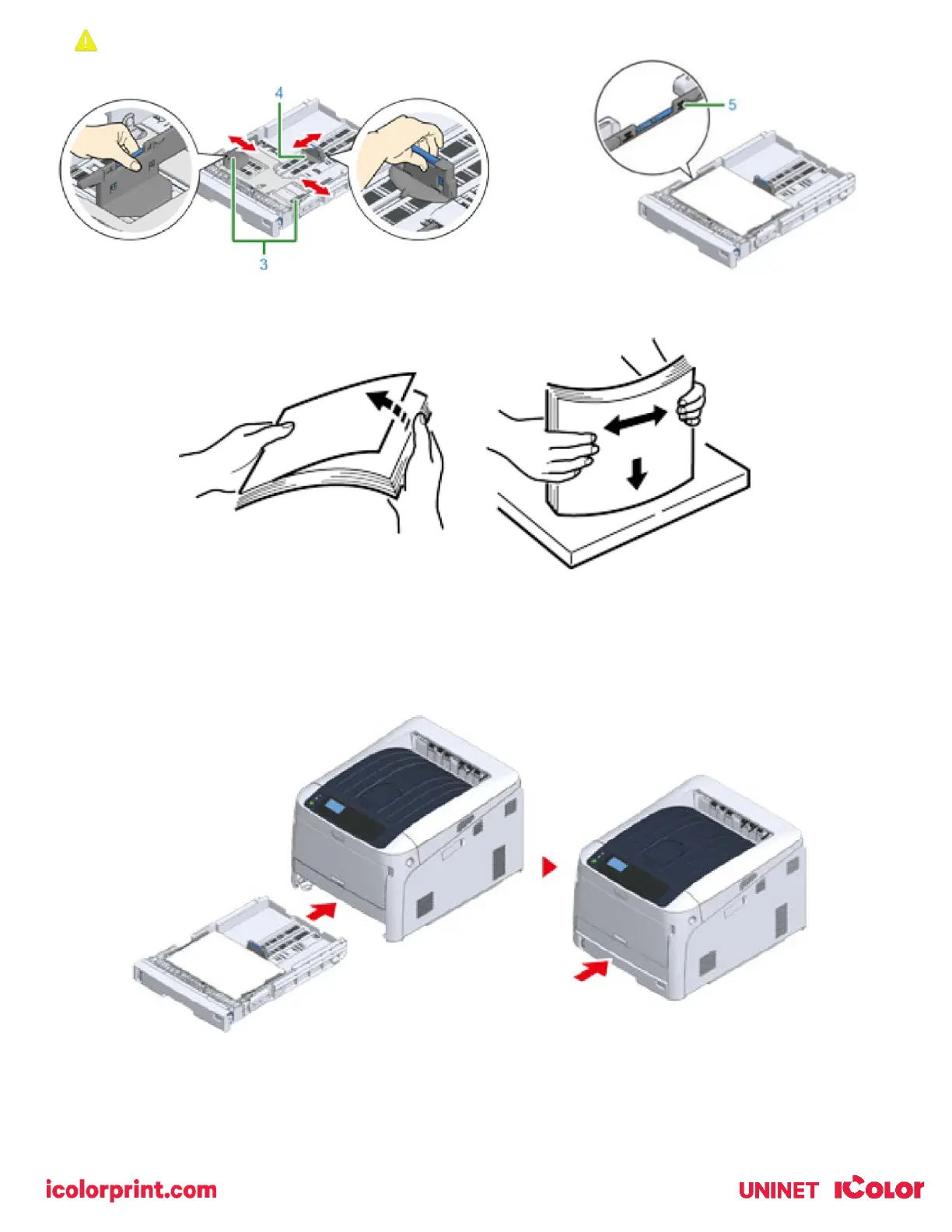 4

3

5

icolorprint.com

UNINET iColor