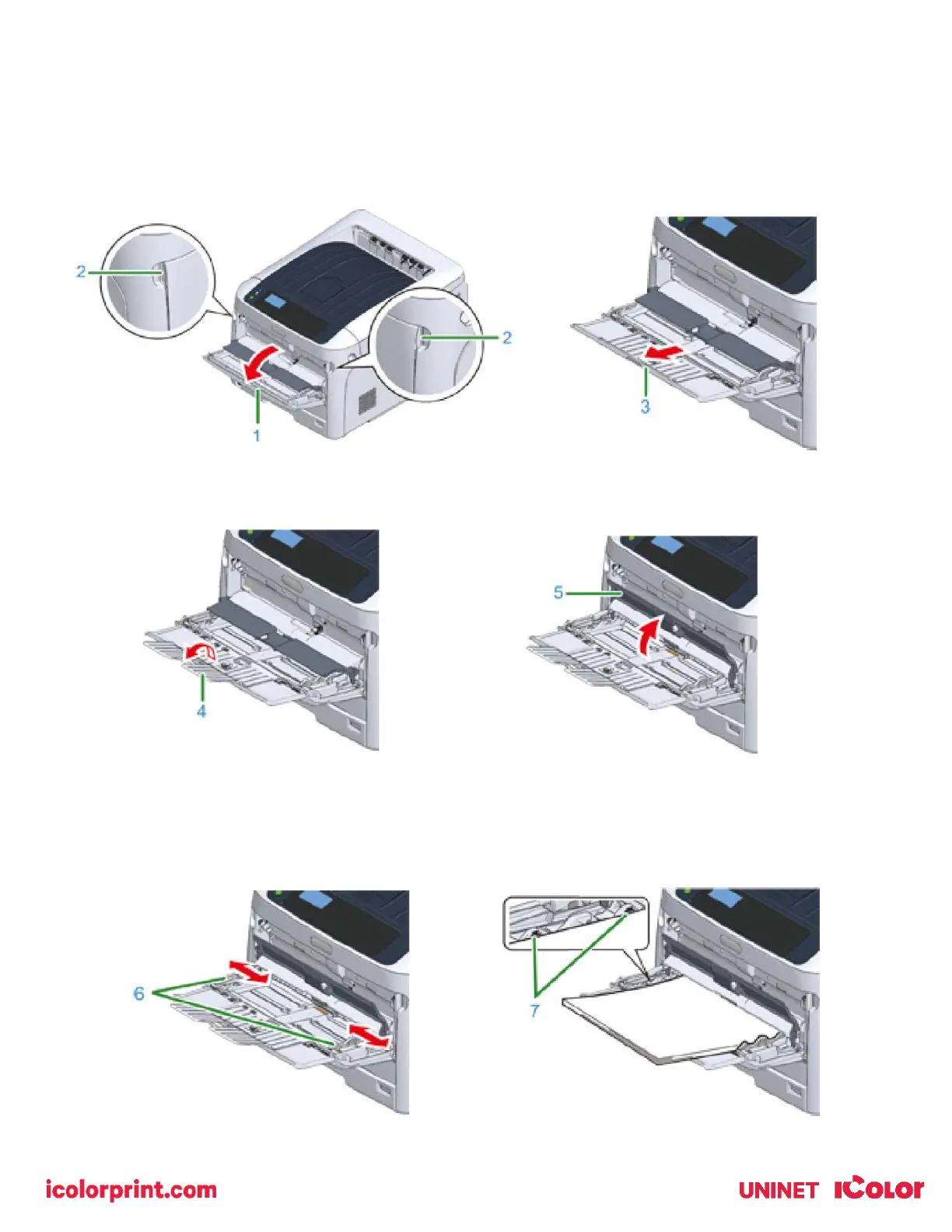 2
2
1
3
4
5
6
7

icolorprint.com

UNINET iColor