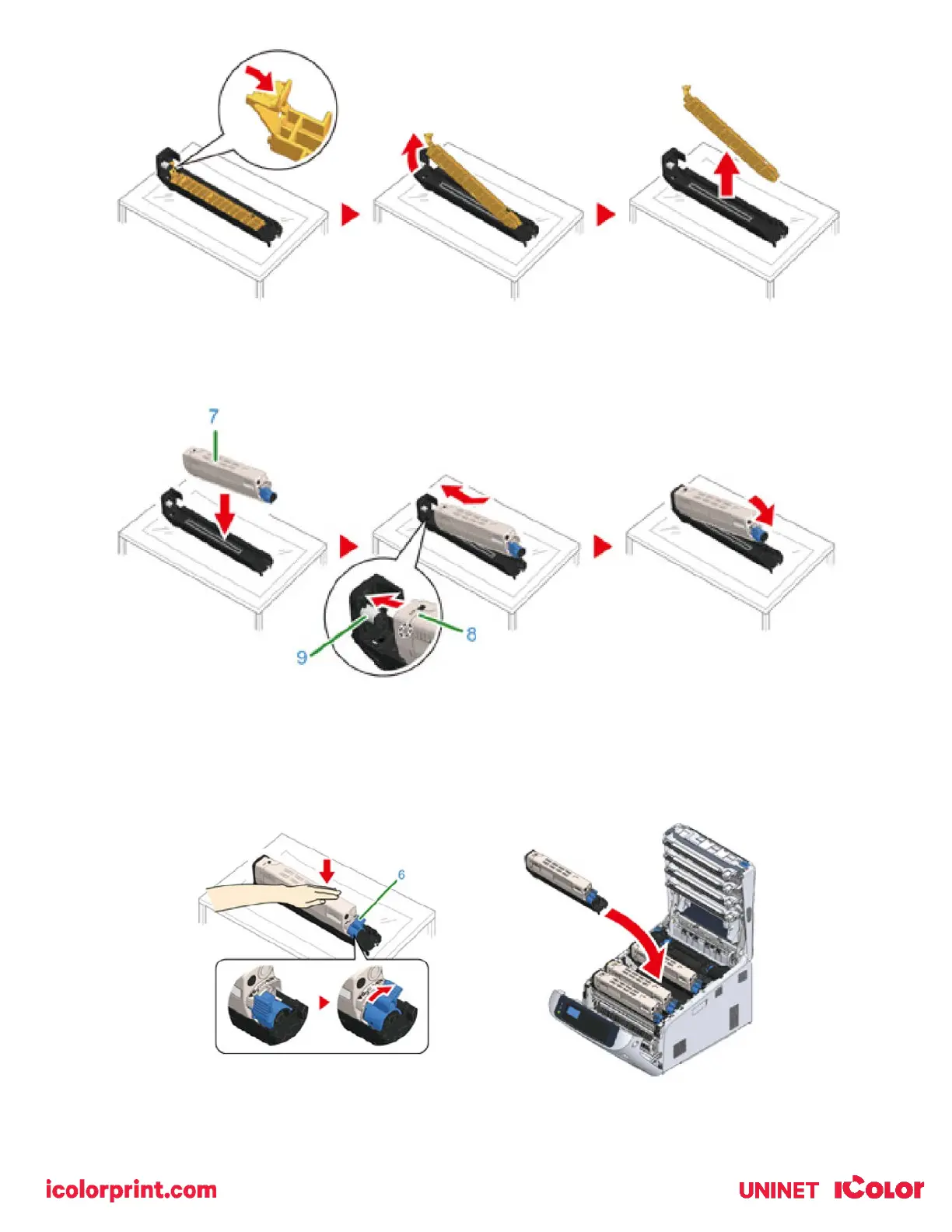 7

8

9

6

icolorprint.com

UNINET iColor