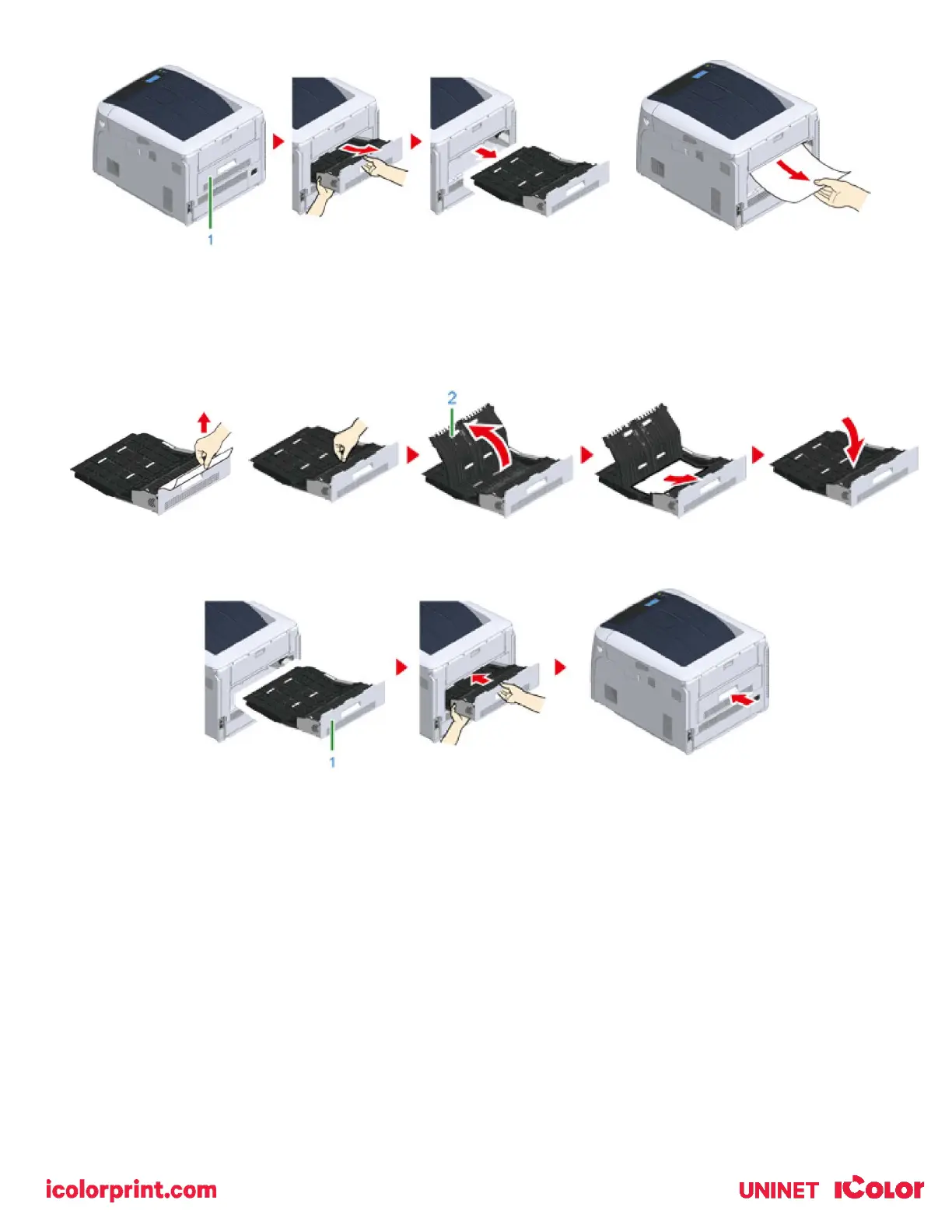 1

2

1

icolorprint.com

UNINET iColor