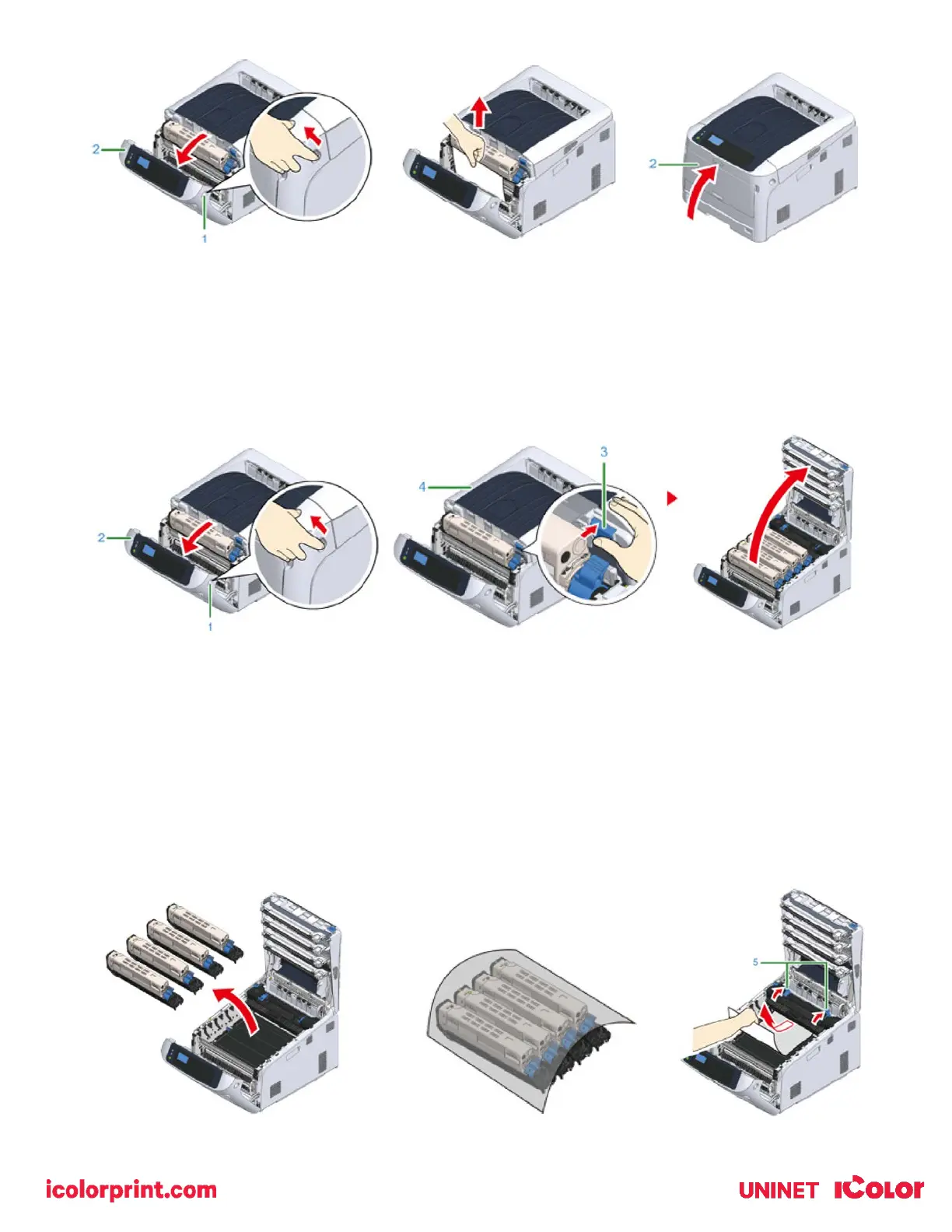 2
1
2
2
1
4
3
5
icolorprint.com
UNINET iColor