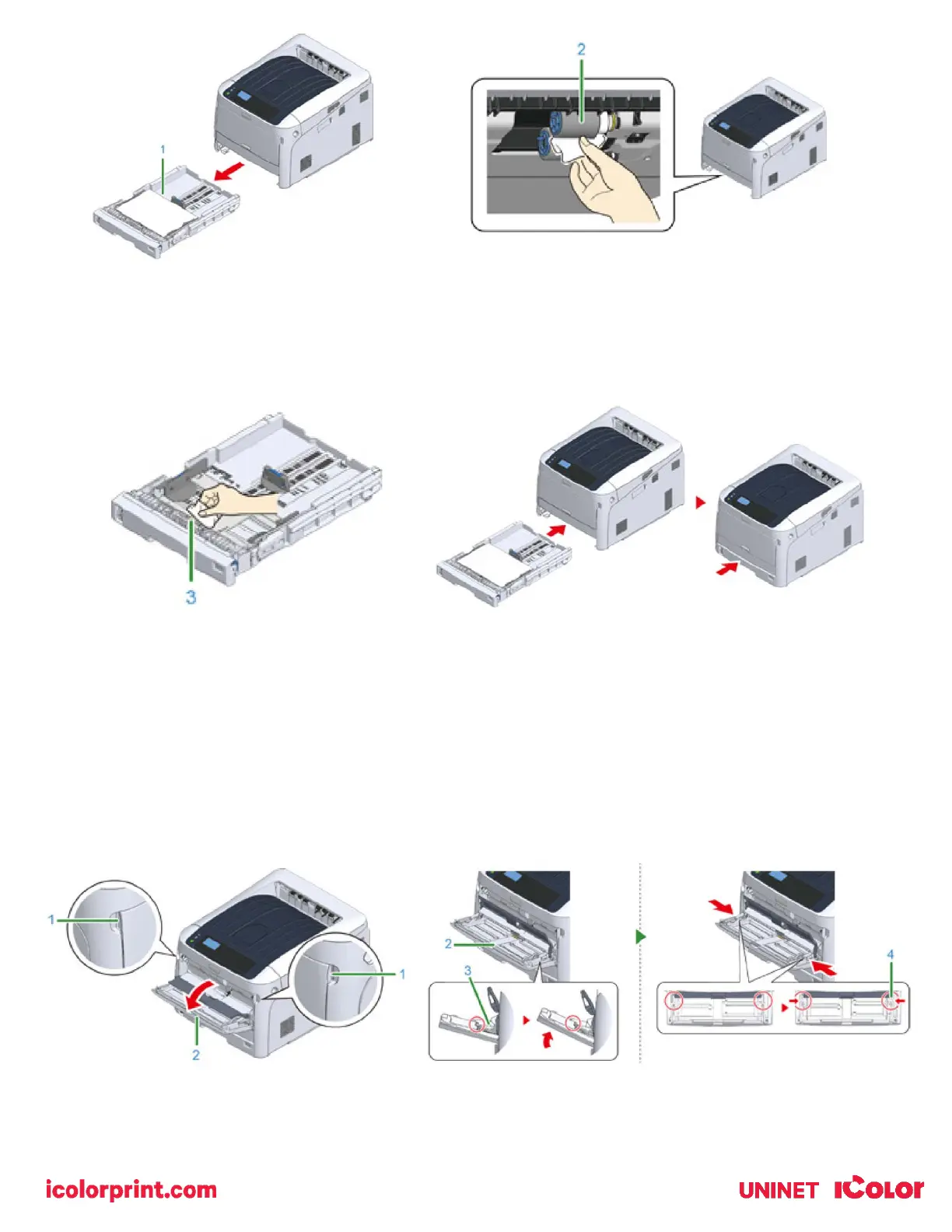 1

2

3

1

1

2

2

3

4

icolorprint.com

UNINET iColor