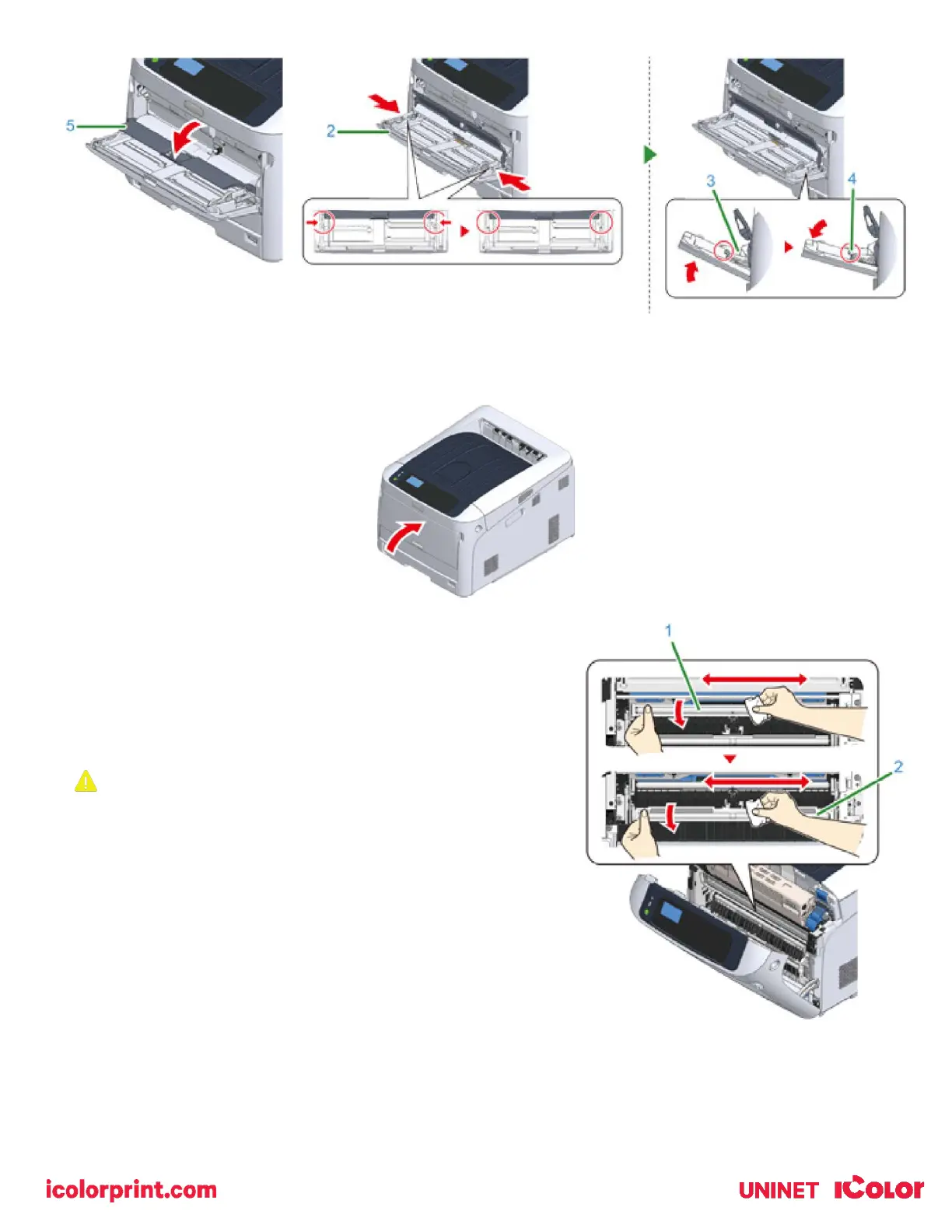 5

2

3

4

1

2

icolorprint.com

UNINET iColor