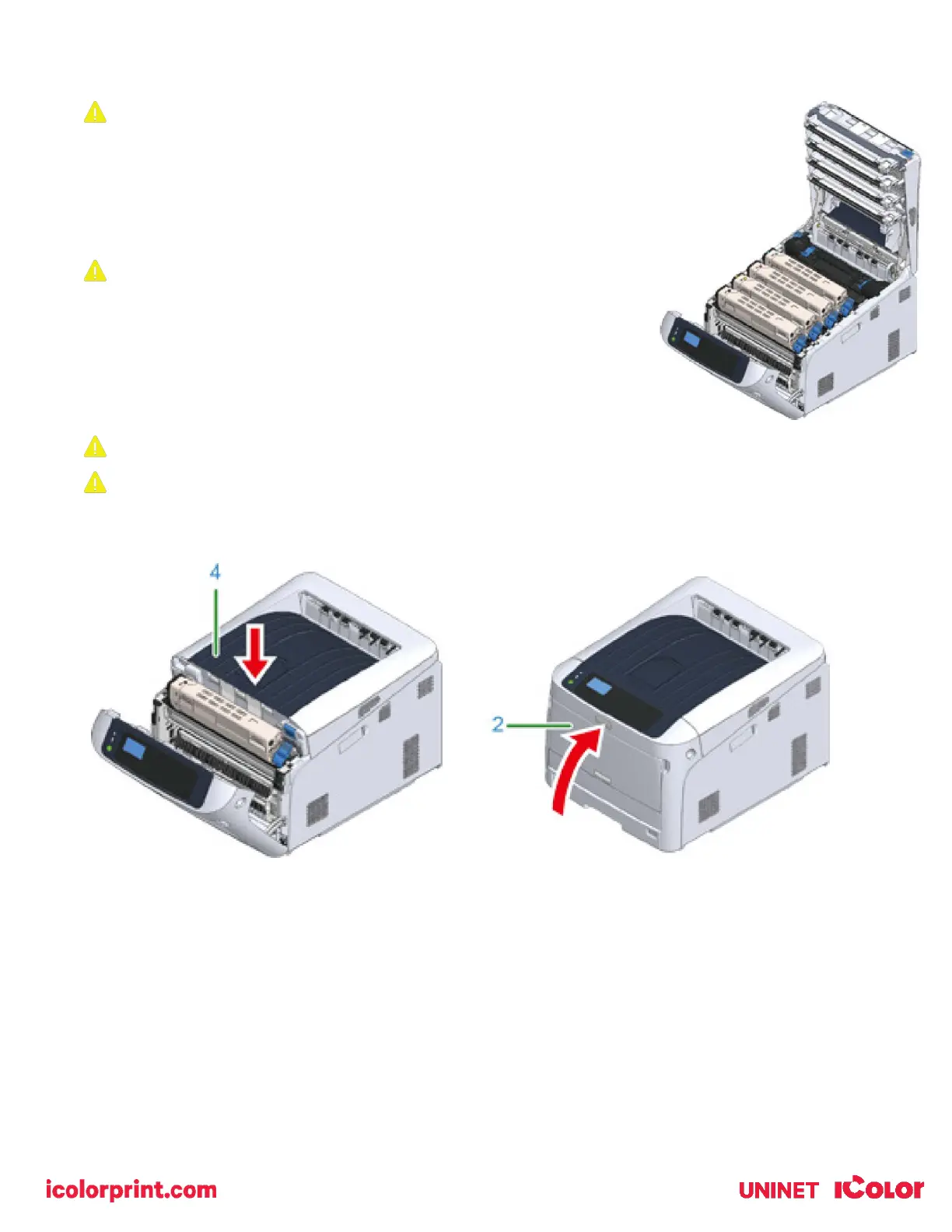 4

2

icolorprint.com

UNINET iColor