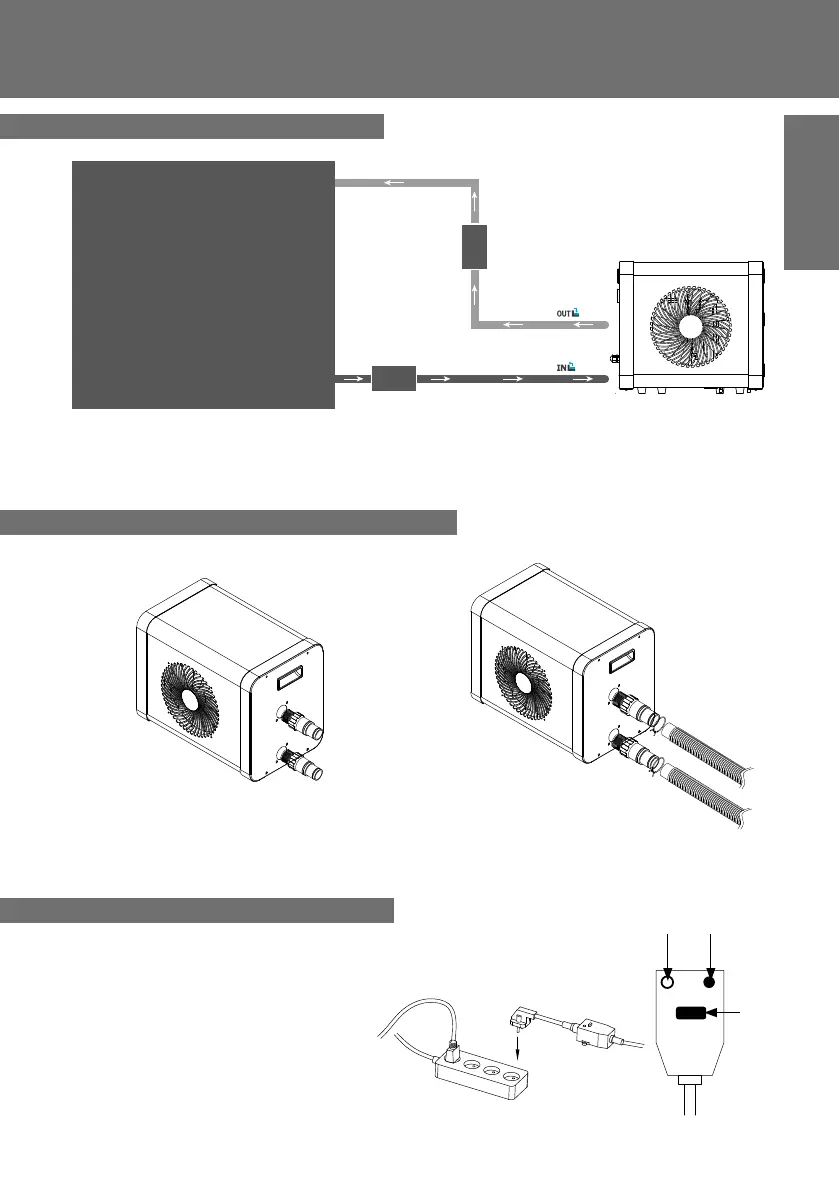 OUT

IN