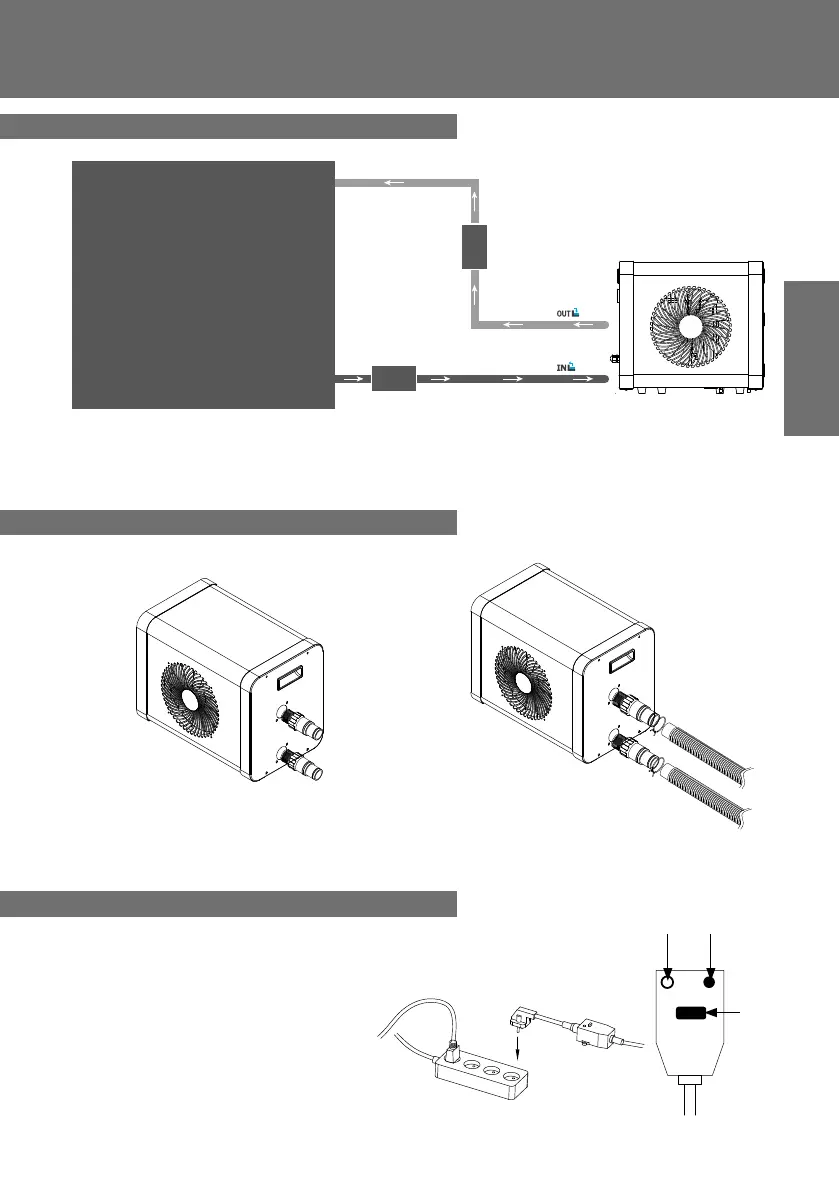 OUT

IN