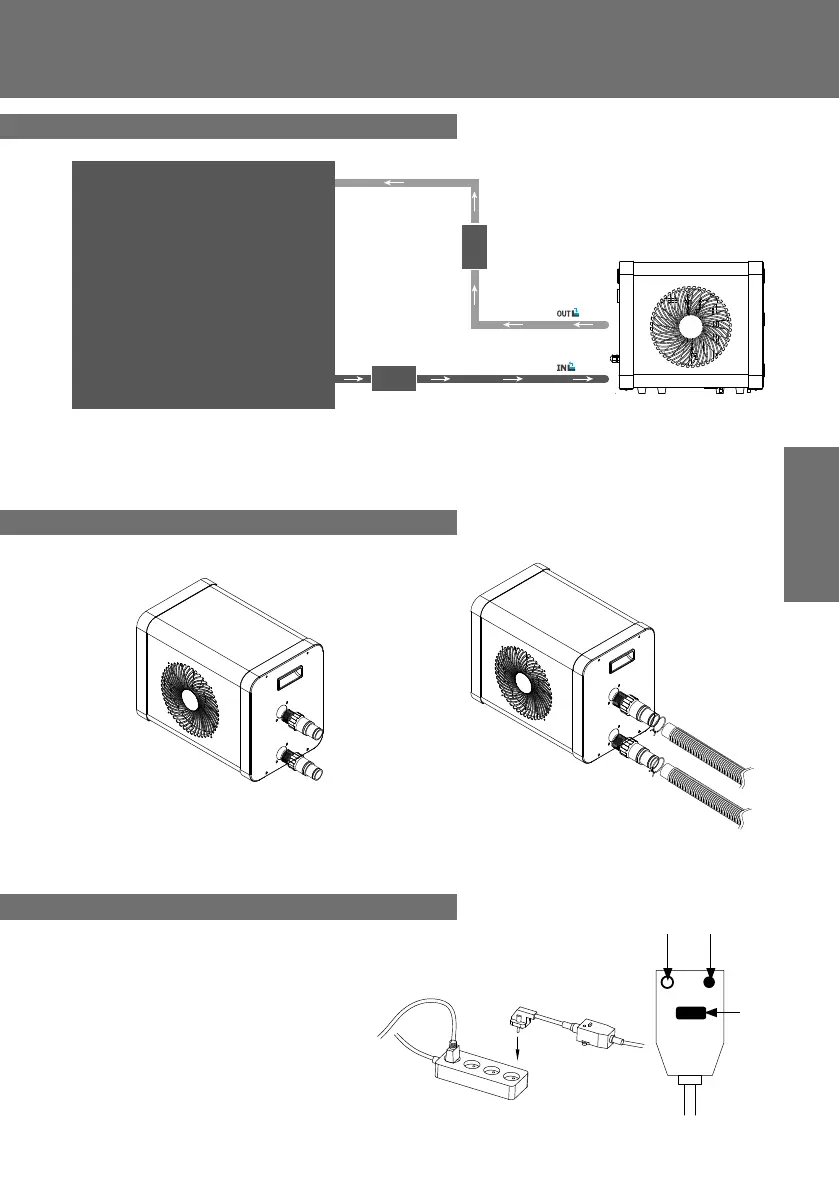 OUT
IN